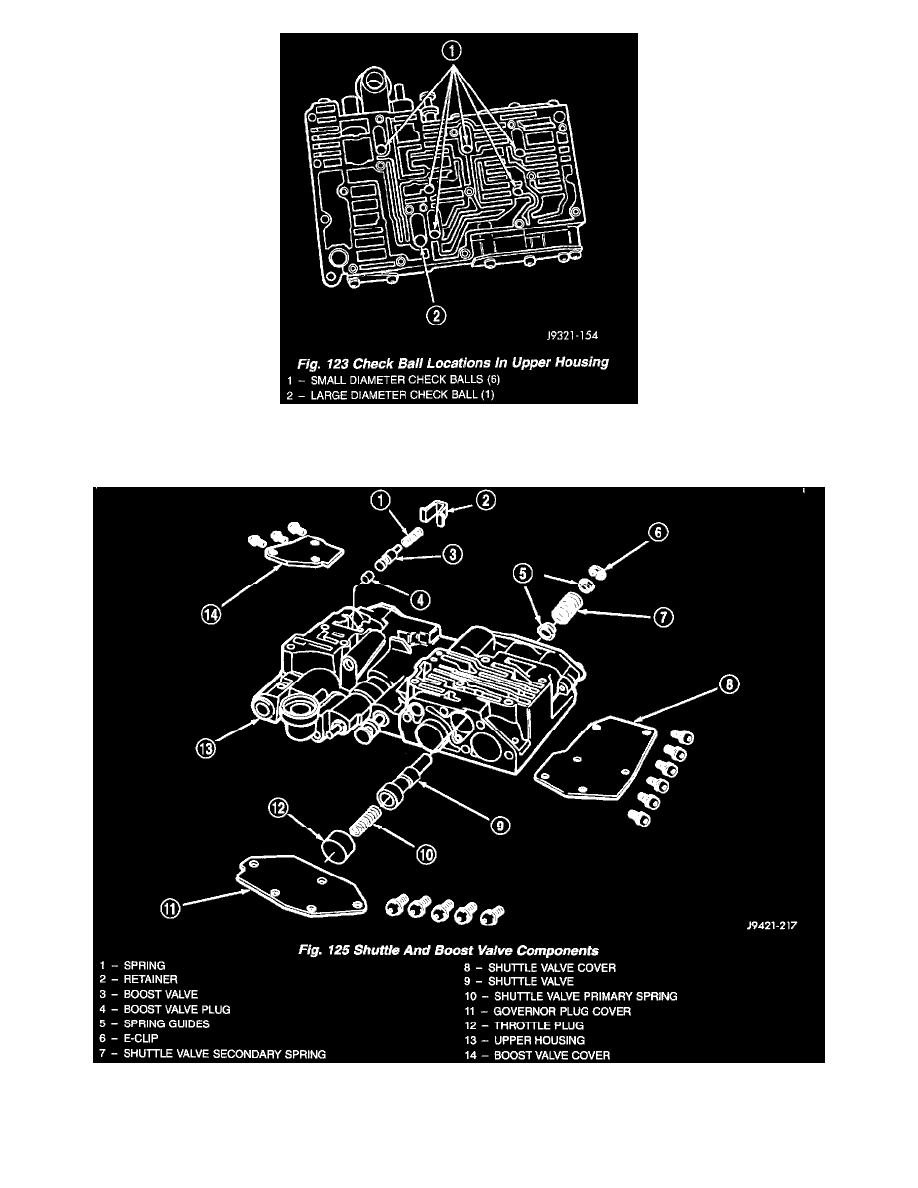 1

2

J9321-154

Fig. 123 Check Ball Locations In Upper Housing
1 – SMALL DIAMETER CHECK BALLS (6)
2 – LARGE DIAMETER CHECK BALL (1)

1
2
3
4
5
6
7
8
9
10
11
12
13
14

J9421-217

Fig. 125 Shuttle And Boost Valve Components
1 – SPRING
2 – RETAINER
3 – BOOST VALVE
4 – BOOST VALVE PLUG
5 – SPRING GUIDES
6 – E-CLIP
7 – SHUTTLE VALVE SECONDARY SPRING

8 – SHUTTLE VALVE COVER
9 – SHUTTLE VALVE
10 – SHUTTLE VALVE PRIMARY SPRING
11 – GOVERNOR PLUG COVER
12 – THROTTLE PLUG
13 – UPPER HOUSING
14 – BOOST VALVE COVER