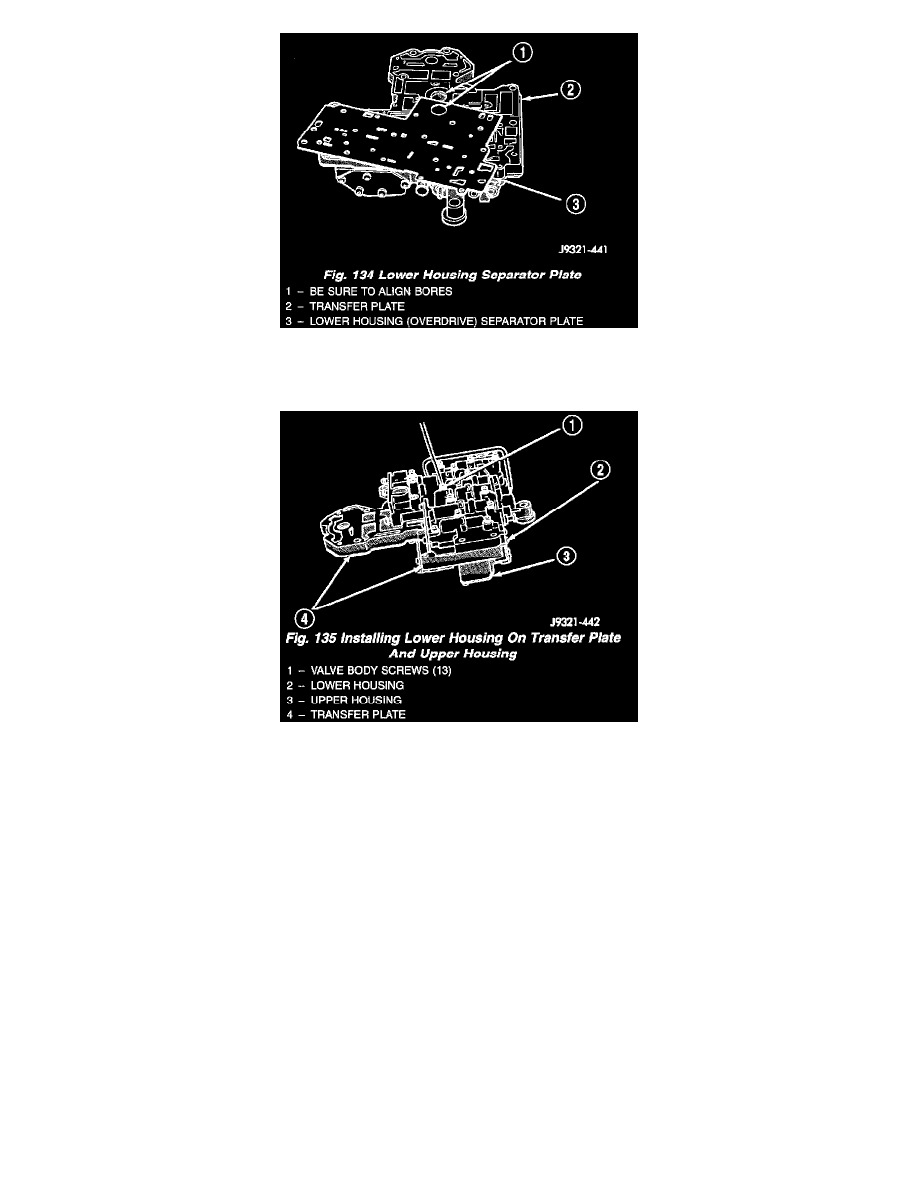 1

2

3

J9321-441

Fig. 134 Lower Housing Separator Plate

1 – BE SURE TO ALIGN BORES
2 – TRANSFER PLATE
3 – LOWER HOUSING (OVERDRIVE) SEPARATOR PLATE

1

2

3

4

J9321-442

Fig. 135 Installing Lower Housing On Transfer Plate And Upper Housing

1 – VALVE BODY SCREWS (13)
2 – LOWER HOUSING
3 – UPPER HOUSING
4 – TRANSFER PLATE