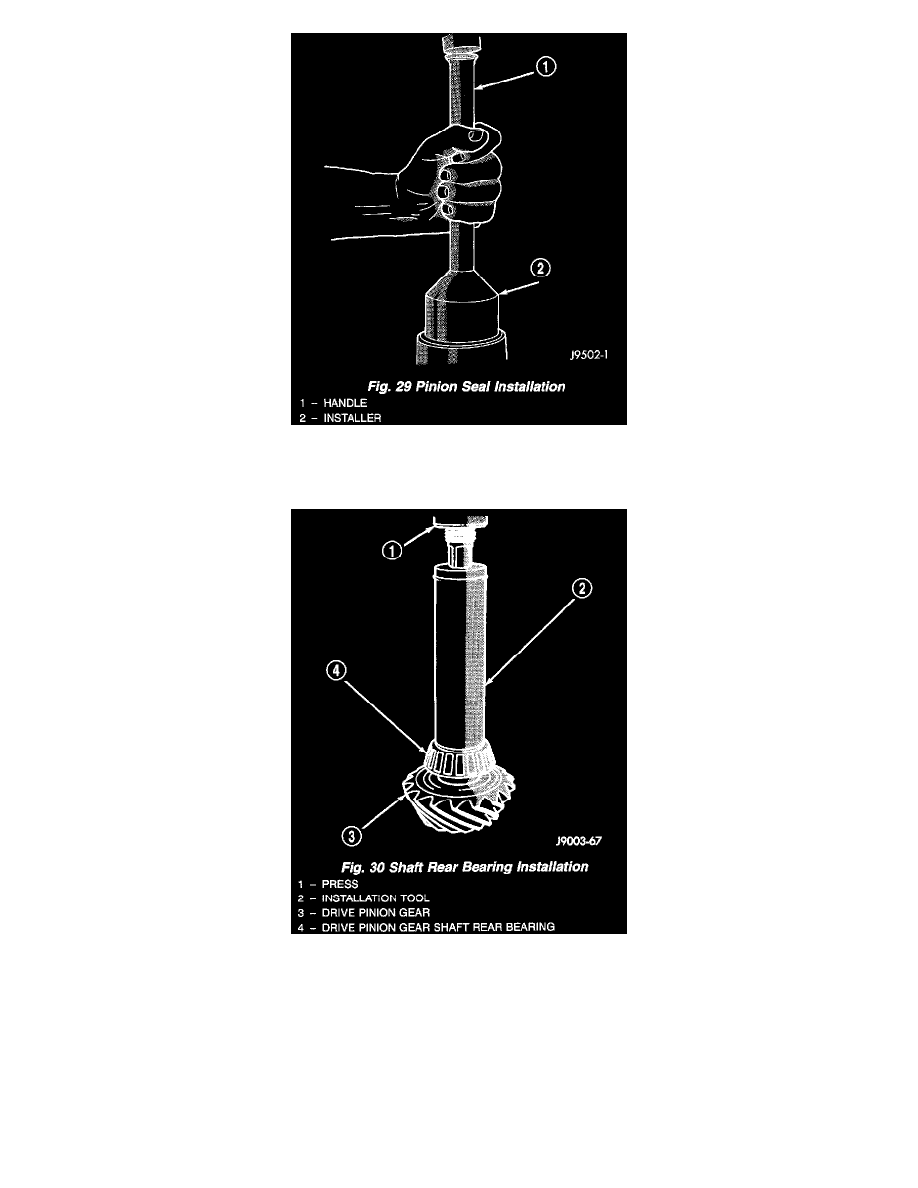 1

2

J9502-1

Fig. 29 Pinion Seal Installation
1 – HANDLE
2 – INSTALLER

1

2

4

3

J9003-67

Fig. 30 Shaft Rear Bearing Installation
1 – PRESS
2 – INSTALLATION TOOL
3 – DRIVE PINION GEAR
4 – DRIVE PINION GEAR SHAFT REAR BEARING