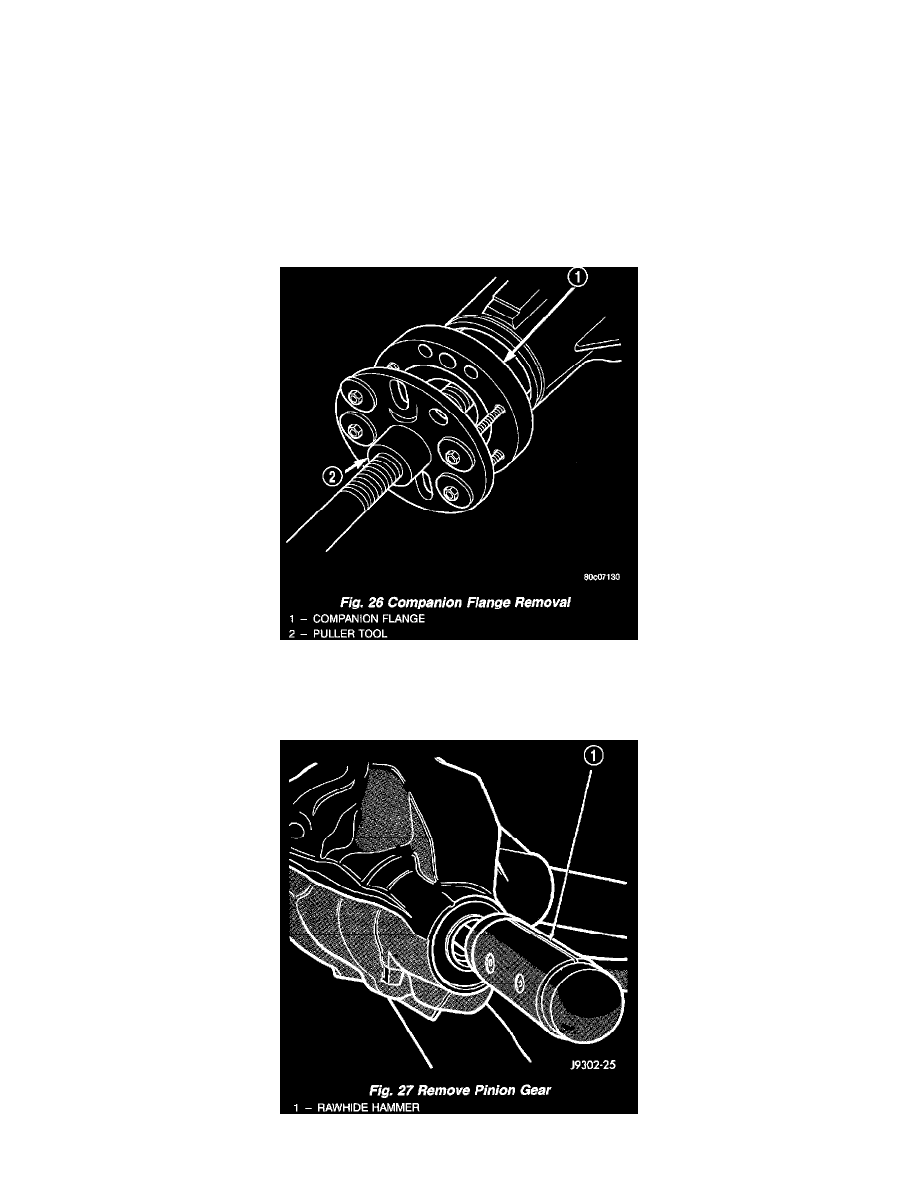 1

2

80c07130

Fig. 26 Companion Flange Removal
1 – COMPANION FLANGE
2 – PULLER TOOL

1

J9302-25

Fig. 27 Remove Pinion Gear
1 – RAWHIDE HAMMER