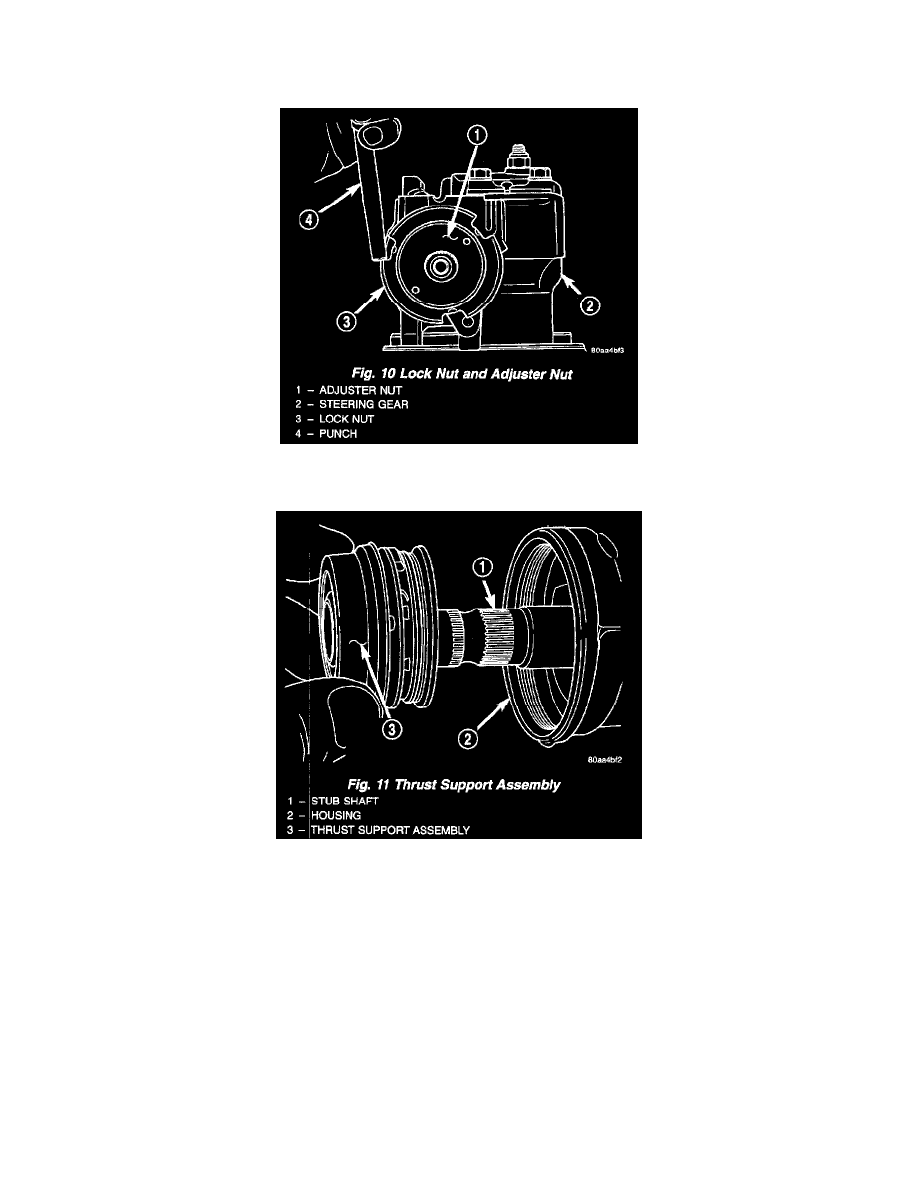 1
4
3
2
80aa4bf3

Fig. 10 Lock Nut and Adjuster Nut
1 – ADJUSTER NUT
2 – STEERING GEAR
3 – LOCK NUT
4 – PUNCH

1
3
2
80aa4bf2

Fig. 11 Thrust Support Assembly
1 – STUB SHAFT
2 – HOUSING
3 – THRUST SUPPORT ASSEMBLY