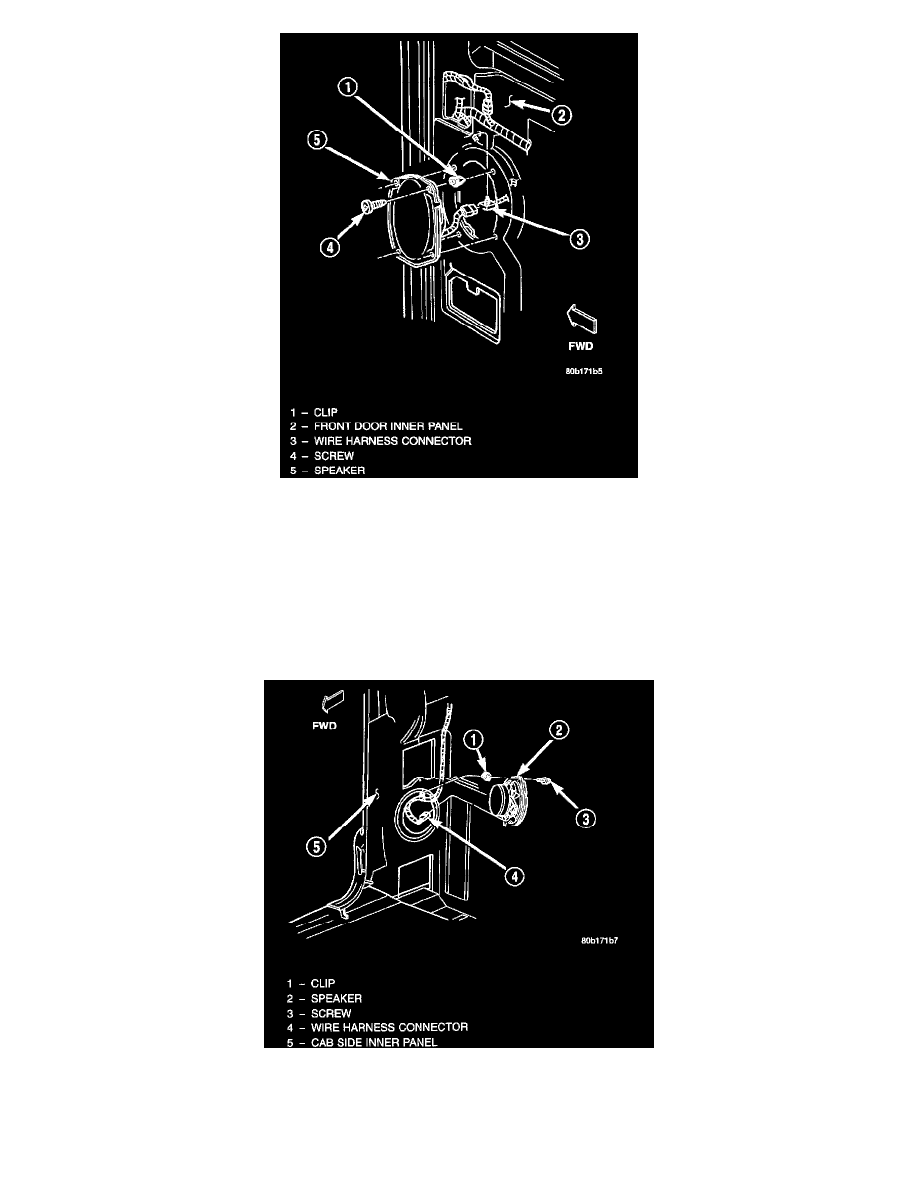 1

2

5

4

3

FWD

80b171b5

1 – CLIP
2 – FRONT DOOR INNER PANEL
3 – WIRE HARNESS CONNECTOR
4 – SCREW
5 – SPEAKER

FWD

1

2

3

5

4

80b171b7

1 – CLIP
2 – SPEAKER
3 – SCREW
4 – WIRE HARNESS CONNECTOR
5 – CAB SIDE INNER PANEL