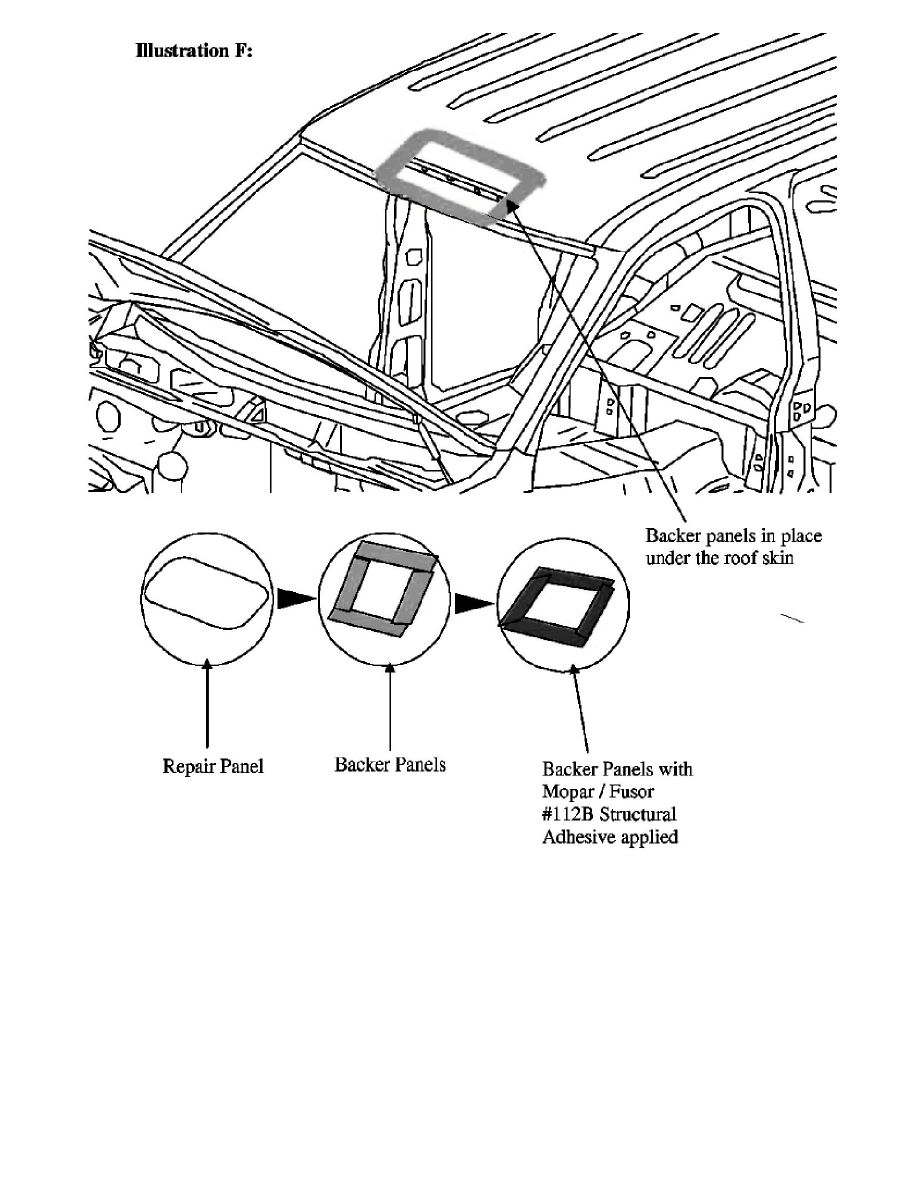 Illustration F:

Backer panels in place under the roof skin

Repair Panel

Backer Panels

Backer Panels with Mopar / Fusor #112B Structural Adhesive applied