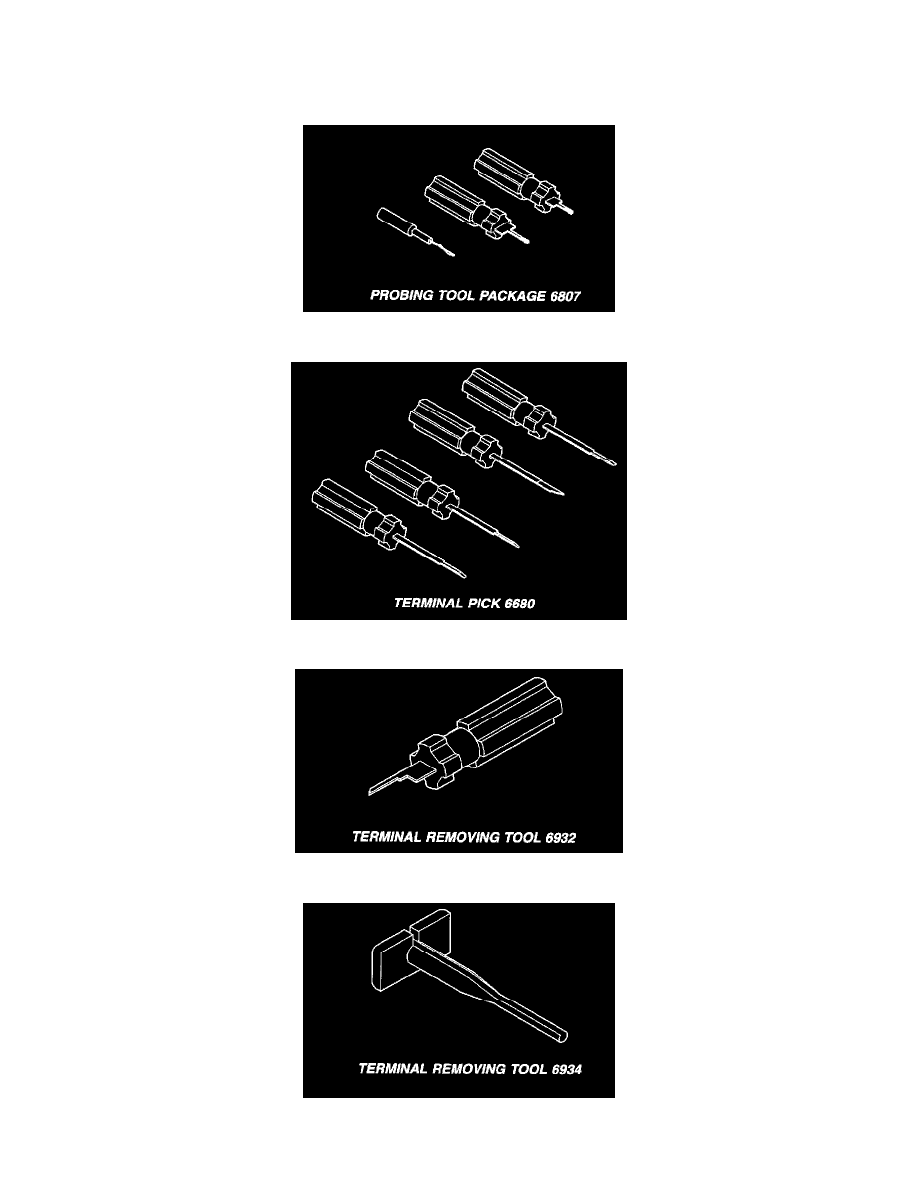 PROBING TOOL PACKAGE 6807

TERMINAL PICK 6680

TERMINAL REMOVING TOOL 6932

TERMINAL REMOVING TOOL 6934