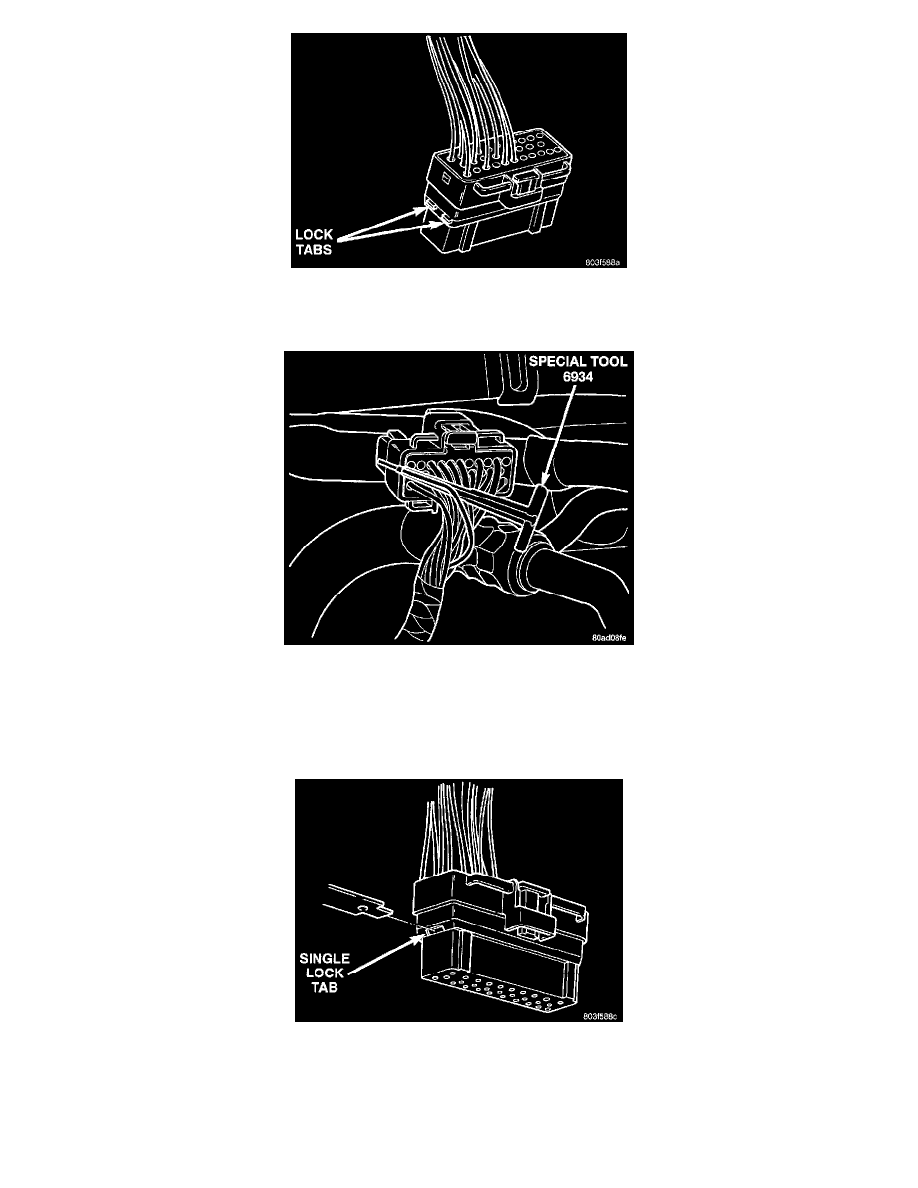 LOCK TABS

803f588a

SPECIAL TOOL 6934

80ad08fe

SINGLE LOCK TAB

803f588c