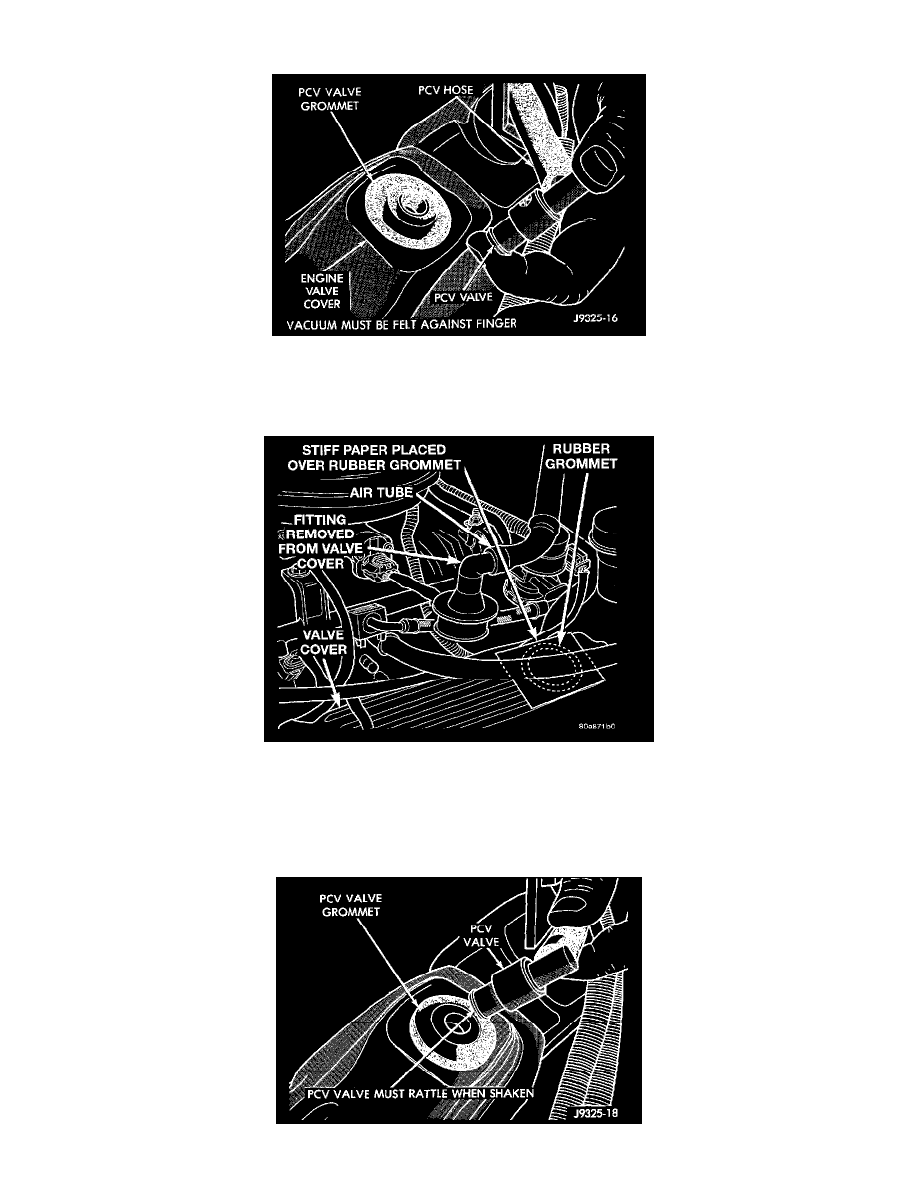 PCV VALVE GROMMET
PCV HOSE
ENGINE VALVE COVER
PCV VALVE
VACUUM MUST BE FELT AGAINST FINGER
J9325-16

STIFF PAPER PLACED OVER RUBBER GROMMET
RUBBER GROMMET
AIR TUBE
FITTING REMOVED FROM VALVE COVER
VALVE COVER
80a871b0

PCV VALVE GROMMET
PCV VALVE
PCV VALVE MUST RATTLE WHEN SHAKEN
J9325-18