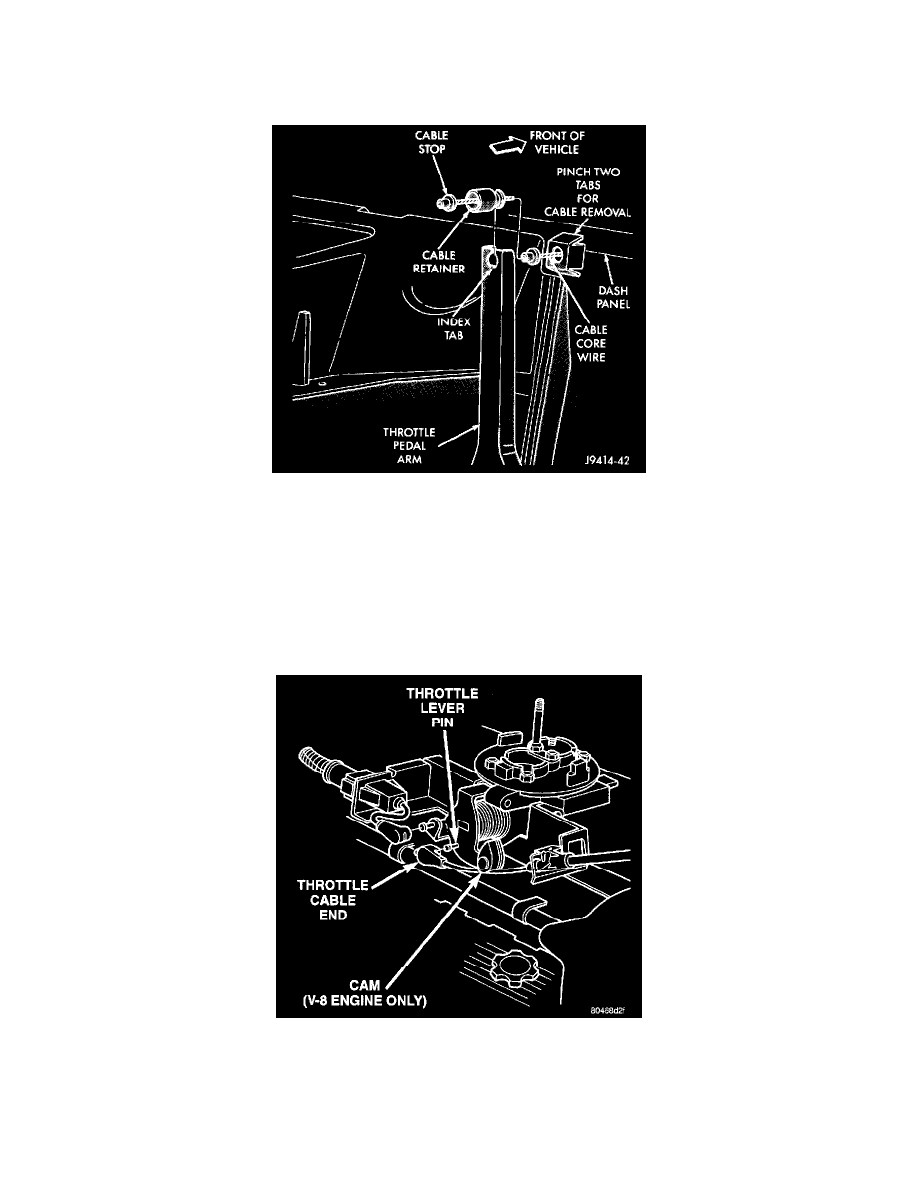 CABLE STOP

FRONT OF VEHICLE

PINCH TWO TABS FOR CABLE REMOVAL

CABLE RETAINER

DASH PANEL

INDEX TAB

CABLE CORE WIRE

THROTTLE PEDAL ARM

J9414-42

THROTTLE LEVER PIN

THROTTLE CABLE END

CAM (V-8 ENGINE ONLY)

80468d2f