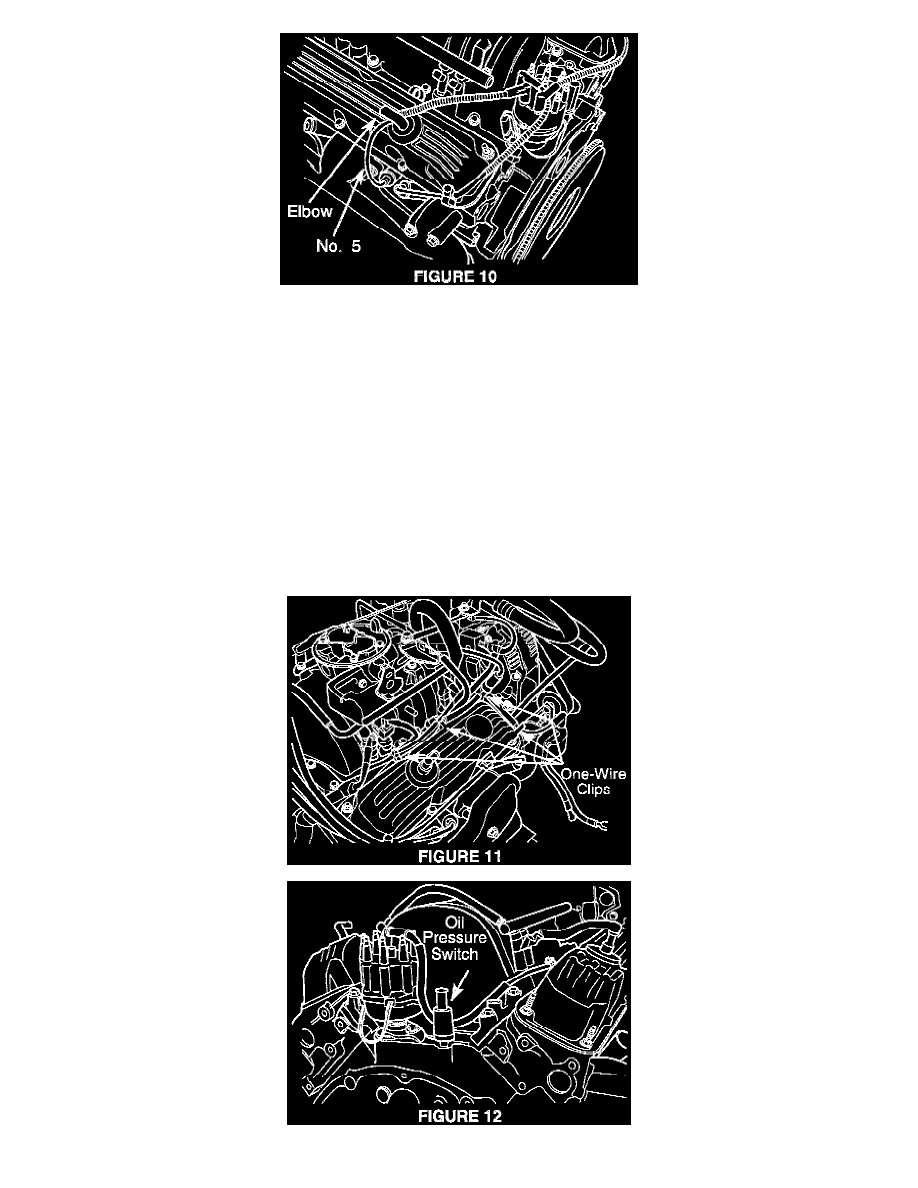 Elbow

No. 5

FIGURE 10

One-Wire Clips

FIGURE 11

Oil Pressure Switch

FIGURE 12