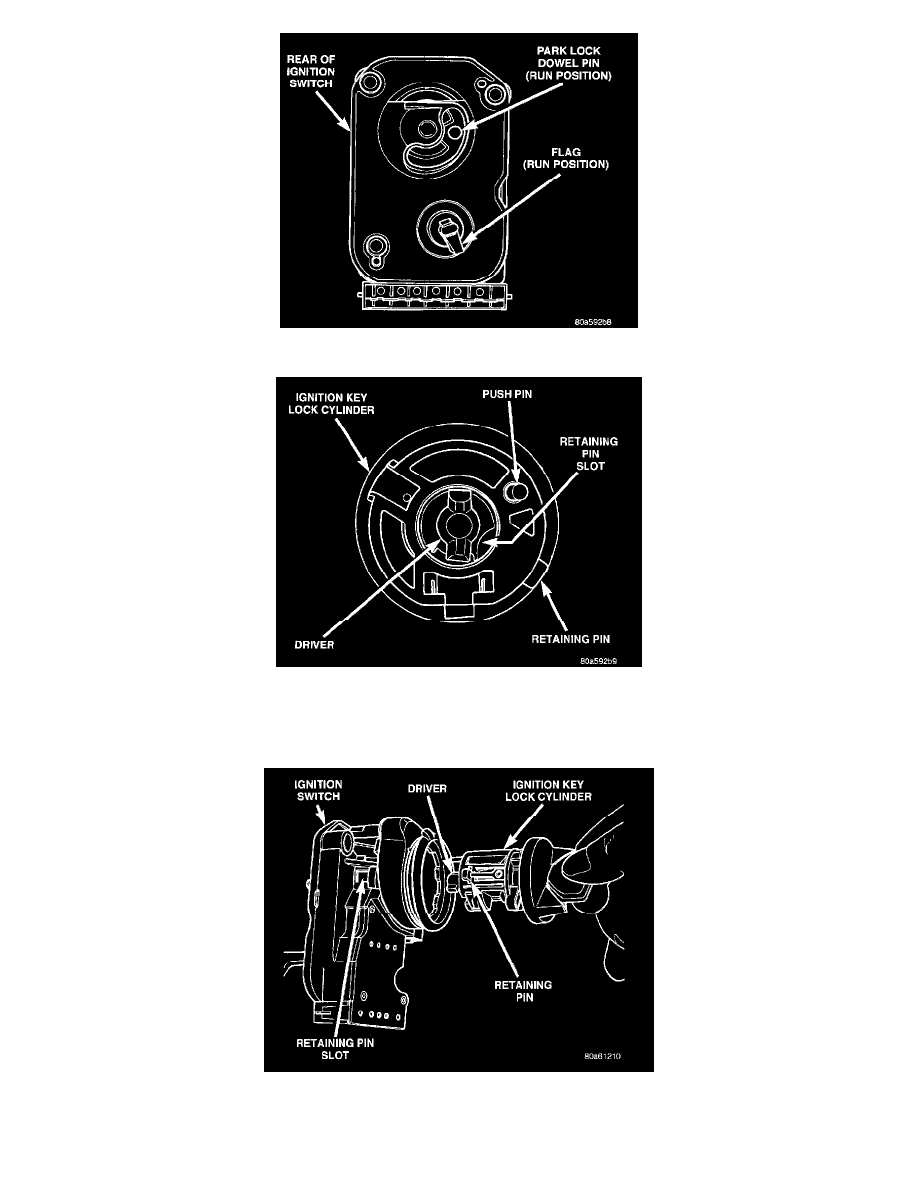 REAR OF IGNITION SWITCH

PARK LOCK DOWEL PIN (RUN POSITION)

FLAG (RUN POSITION)

80a592b8

IGNITION KEY LOCK CYLINDER

PUSH PIN

RETAINING PIN SLOT

DRIVER

RETAINING PIN

80a592b9

IGNITION SWITCH

DRIVER

IGNITION KEY LOCK CYLINDER

RETAINING PIN

RETAINING PIN SLOT

80a81210