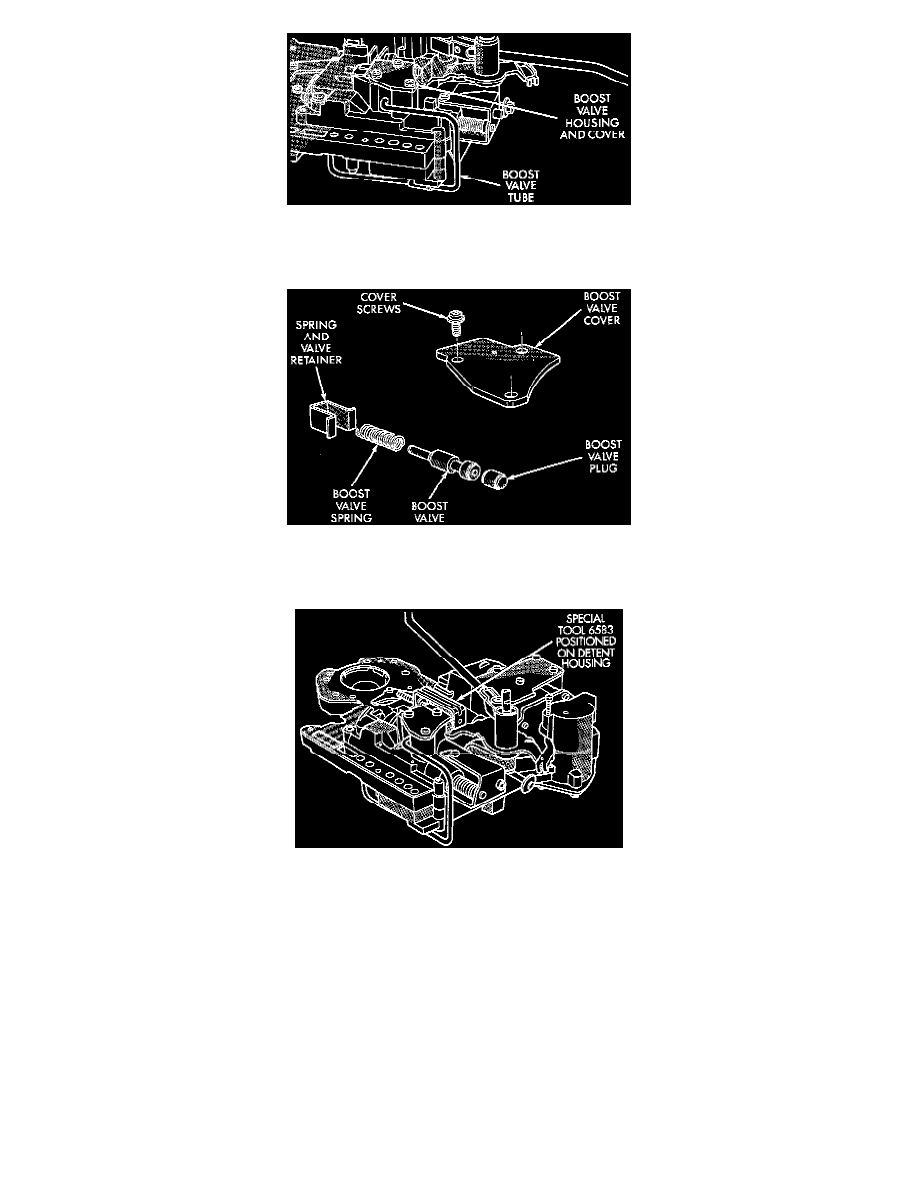 BOOST VALVE HOUSING AND COVER

BOOST VALVE TUBE

COVER SCREWS

BOOST VALVE COVER

SPRING AND VALVE RETAINER

BOOST VALVE PLUG

BOOST VALVE SPRING

BOOST VALVE

SPECIAL TOOL 6583 POSITIONED ON DETENT HOUSING