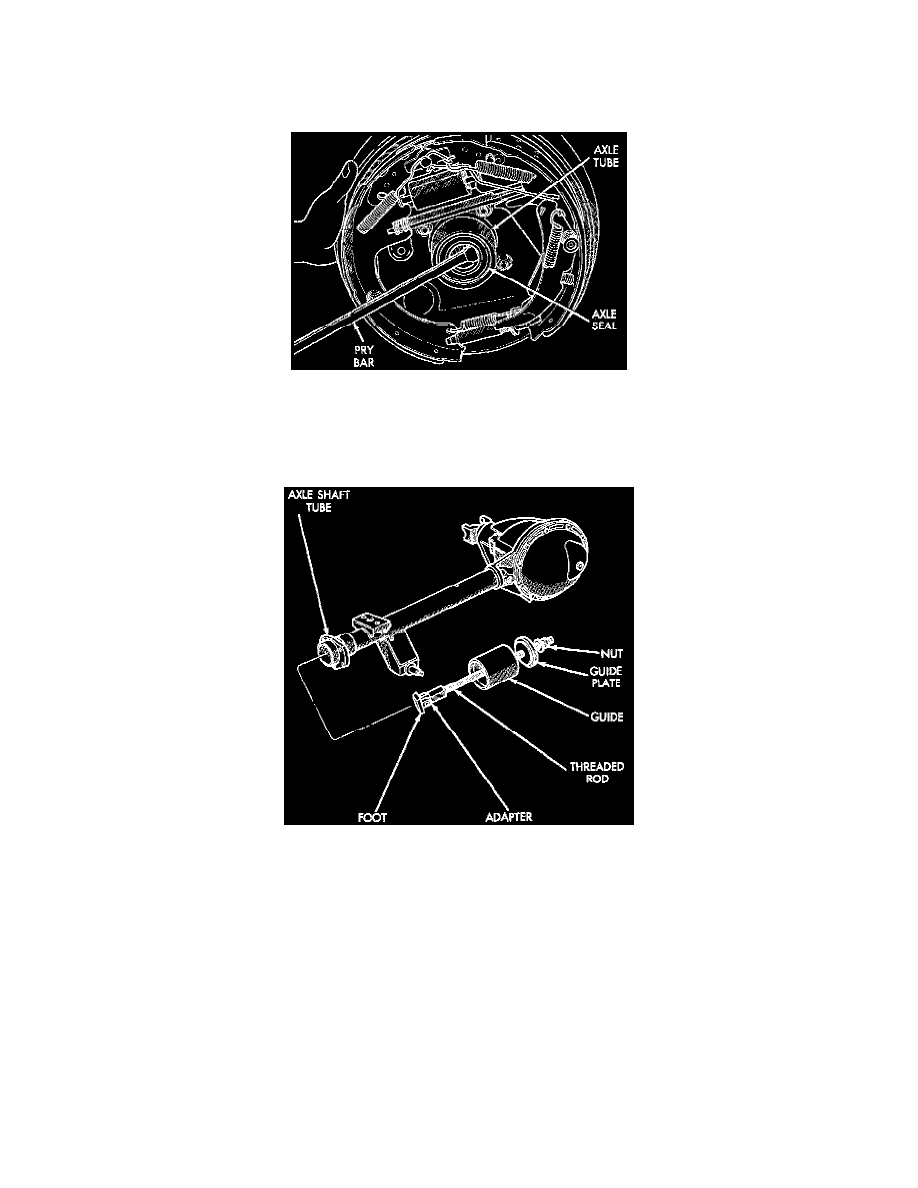 AXLE TUBE

AXLE SEAL

PRY BAR

AXLE SHAFT TUBE

NUT

GUIDE PLATE

GUIDE

THREADED ROD

FOOT

ADAPTER