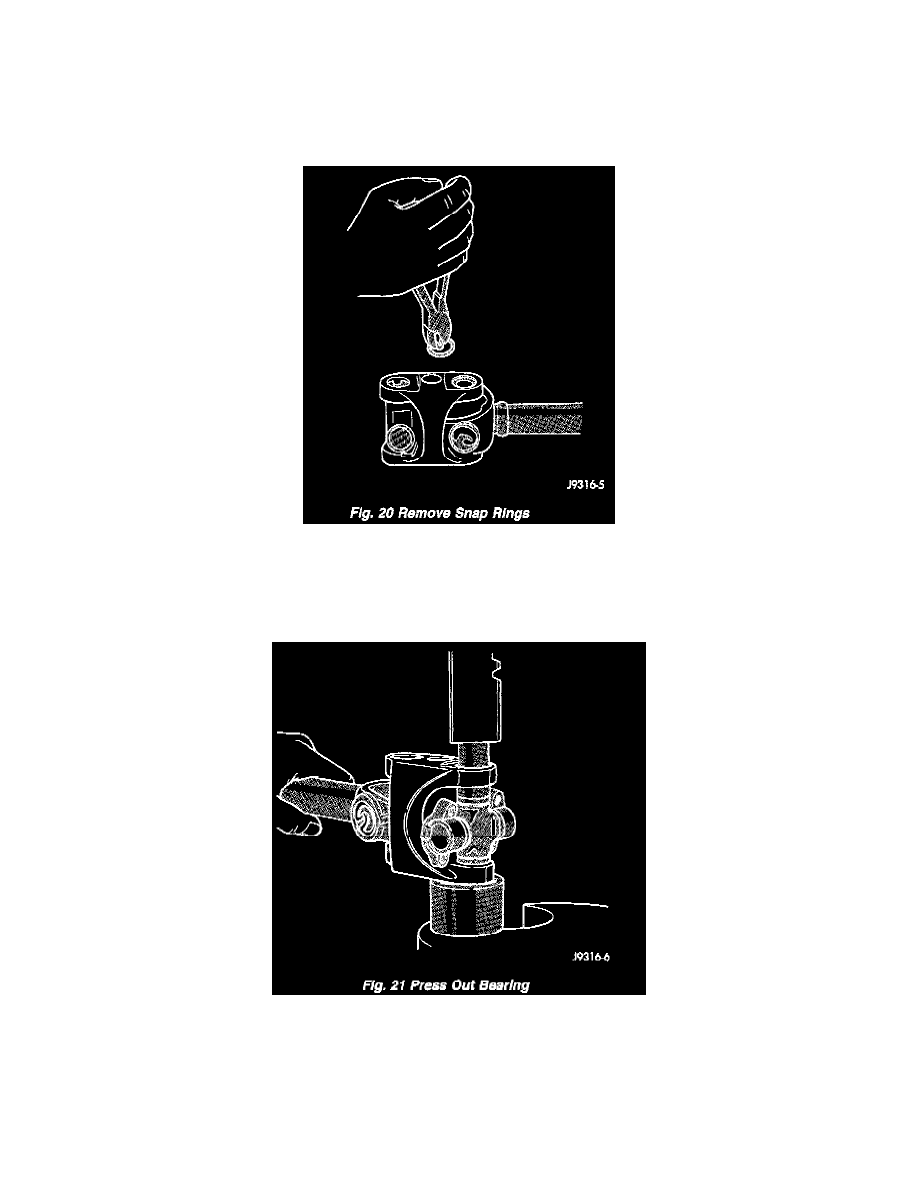 J9316-5

Fig. 20 Remove Snap Rings

J9316-6

Fig. 21 Press Out Bearing