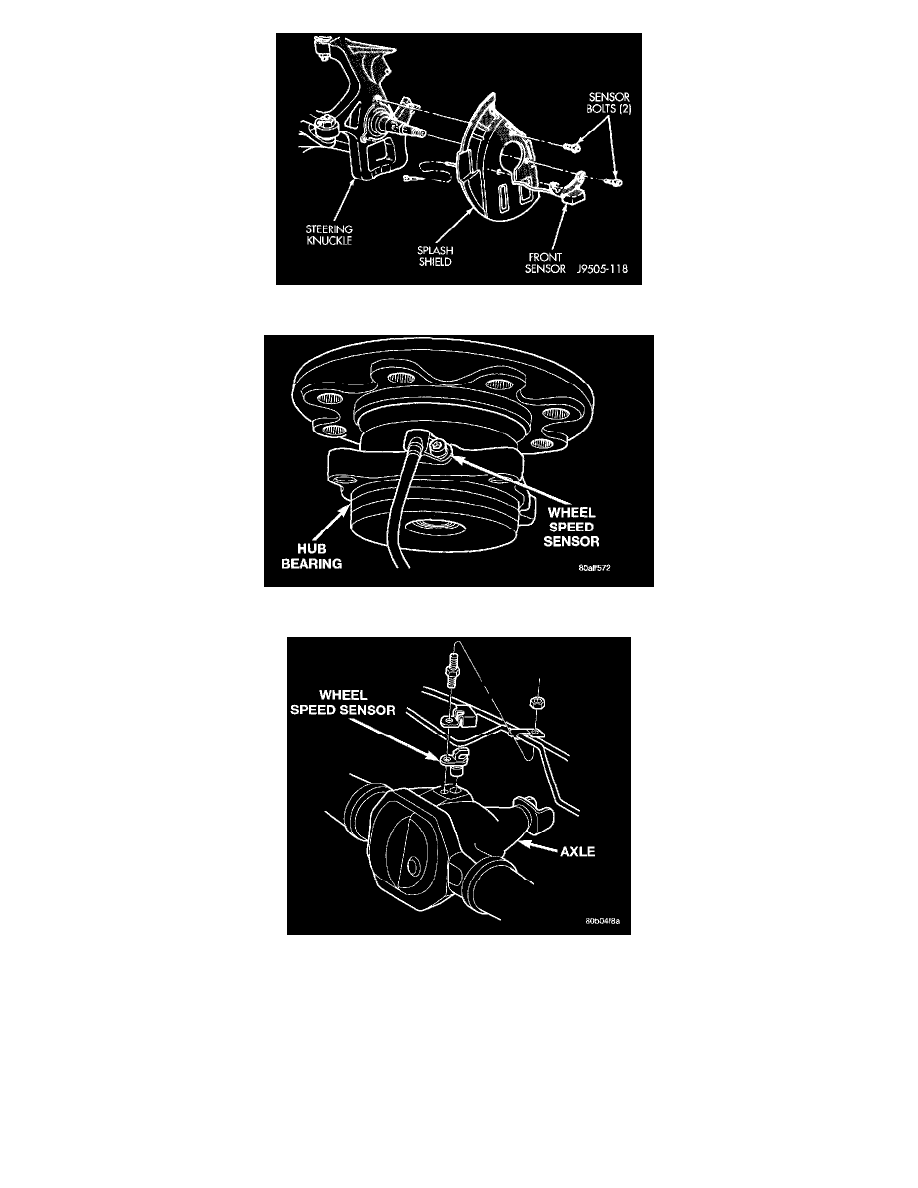 SENSOR BOLTS (2)

STEERING KNUCKLE

SPLASH SHIELD

FRONT SENSOR

J9505-118

WHEEL SPEED SENSOR

HUB BEARING

80aff572

WHEEL SPEED SENSOR

AXLE

80b04f8a