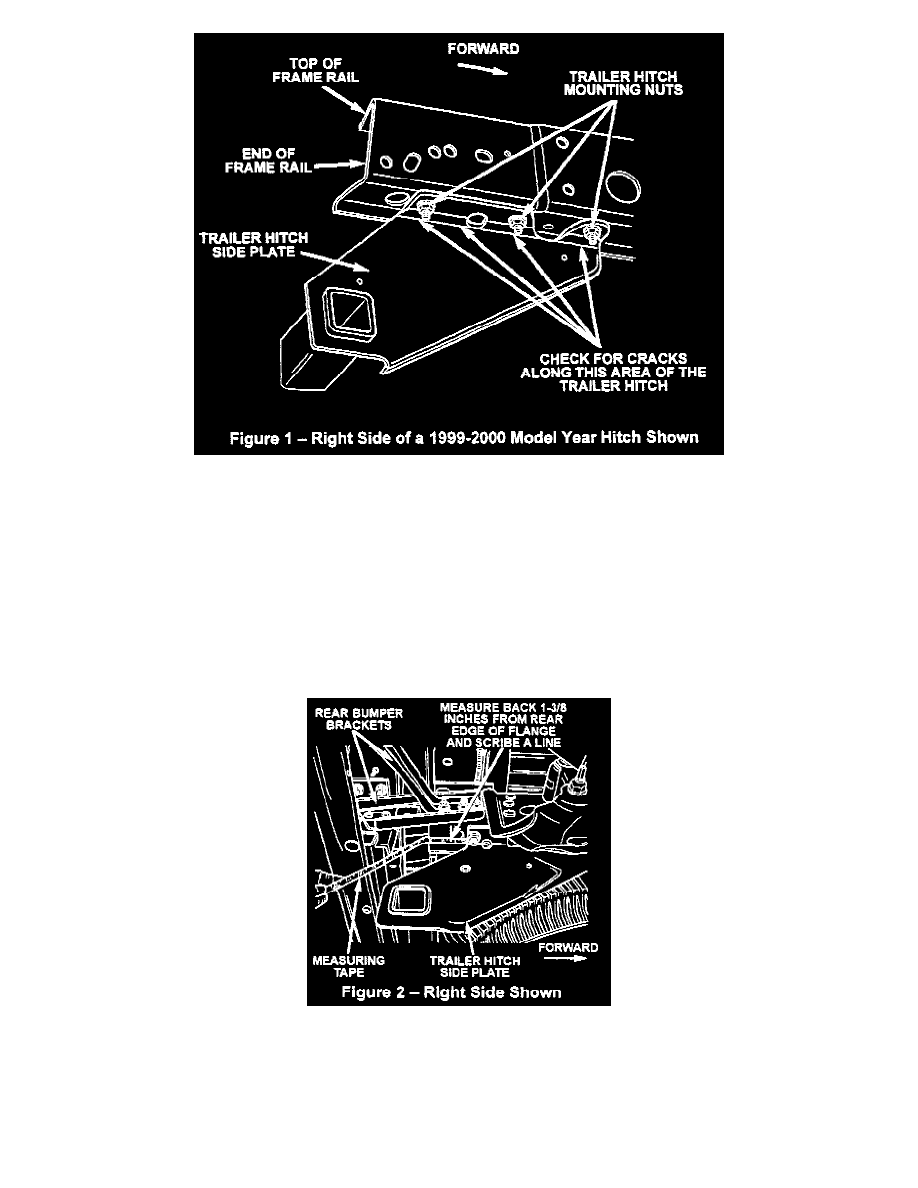 FORWARD

TOP OF FRAME RAIL

TRAILER HITCH MOUNTING NUTS

END OF FRAME RAIL

TRAILER HITCH SIDE PLATE

CHECK FOR CRACKS ALONG THIS AREA OF THE TRAILER HITCH

Figure 1 – Right Side of a 1999-2000 Model Year Hitch Shown

REAR BUMPER BRACKETS

MEASURE BACK 1-3/8 INCHES FROM REAR EDGE OF FLANGE AND SCRIBE A LINE

MEASURING TAPE

TRAILER HITCH SIDE PLATE

FORWARD

Figure 2 – Right Side Shown