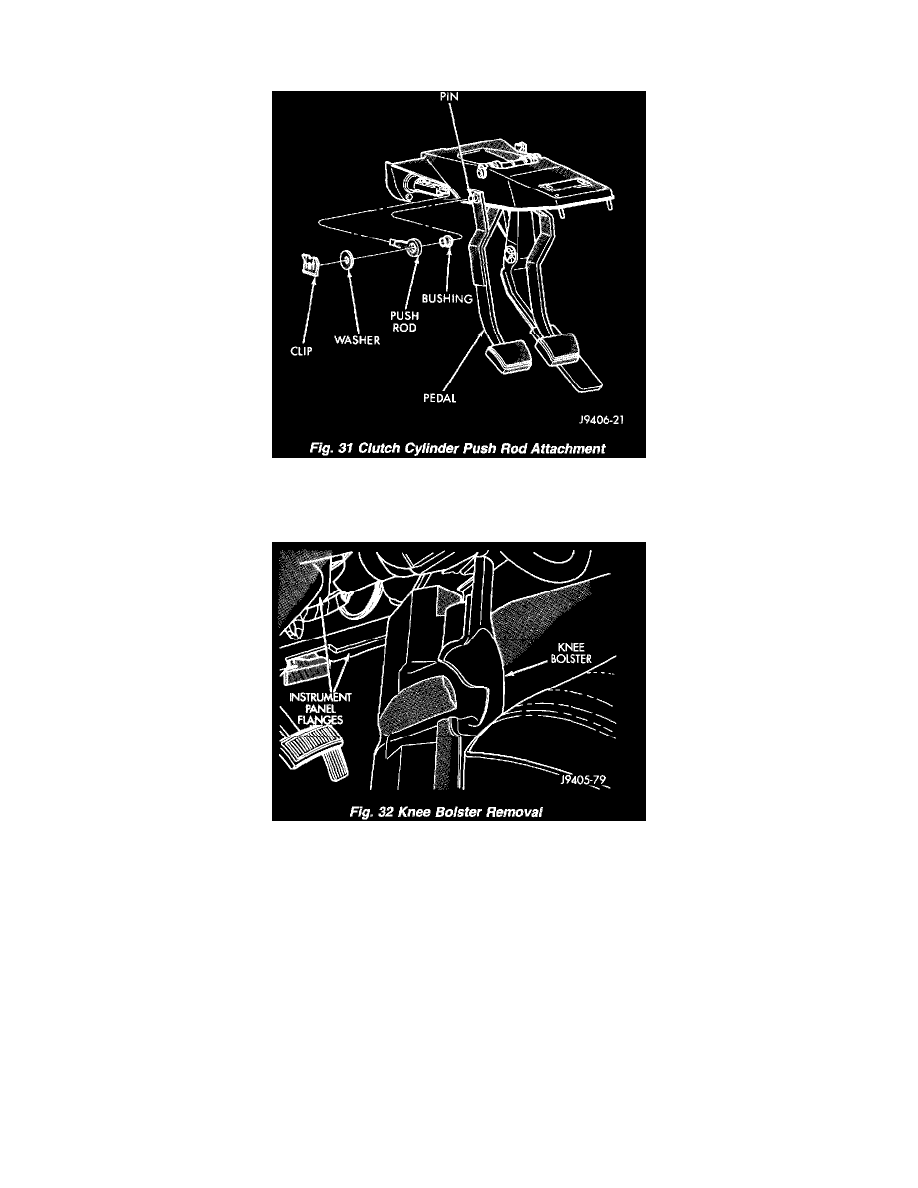 PIN
BUSHING
PUSH ROD
WASHER
CLIP
PEDAL
J9406-21
Fig. 31 Clutch Cylinder Push Rod Attachment

KNEE BOLSTER
INSTRUMENT PANEL FLANGES
J9405-79
Fig. 32 Knee Bolster Removal