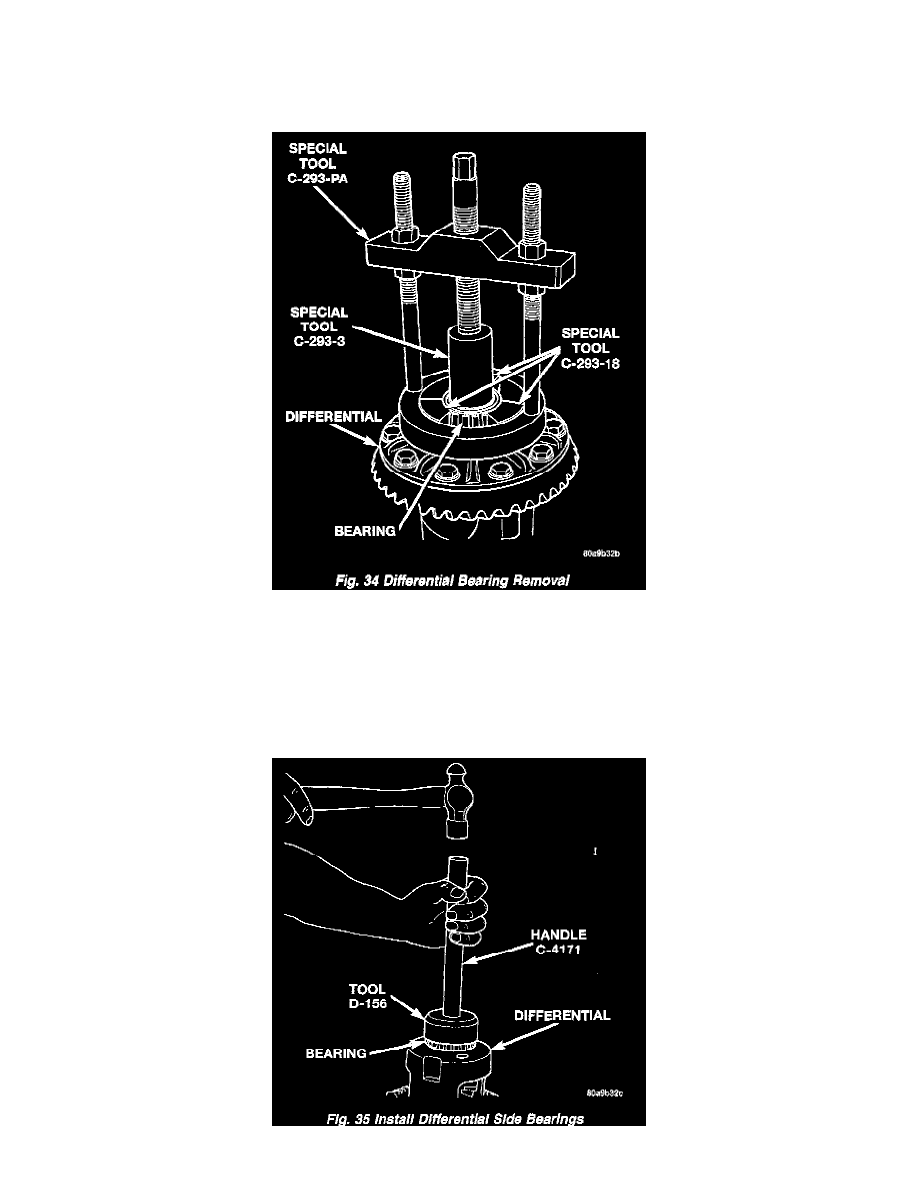 SPECIAL TOOL C-293-PA

SPECIAL TOOL C-293-3

SPECIAL TOOL C-293-18

DIFFERENTIAL

BEARING

80a9b32b

Fig. 34 Differential Bearing Removal

HANDLE C-4171

TOOL D-156

DIFFERENTIAL

BEARING

80a9b32c

Fig. 35 Install Differential Side Bearings