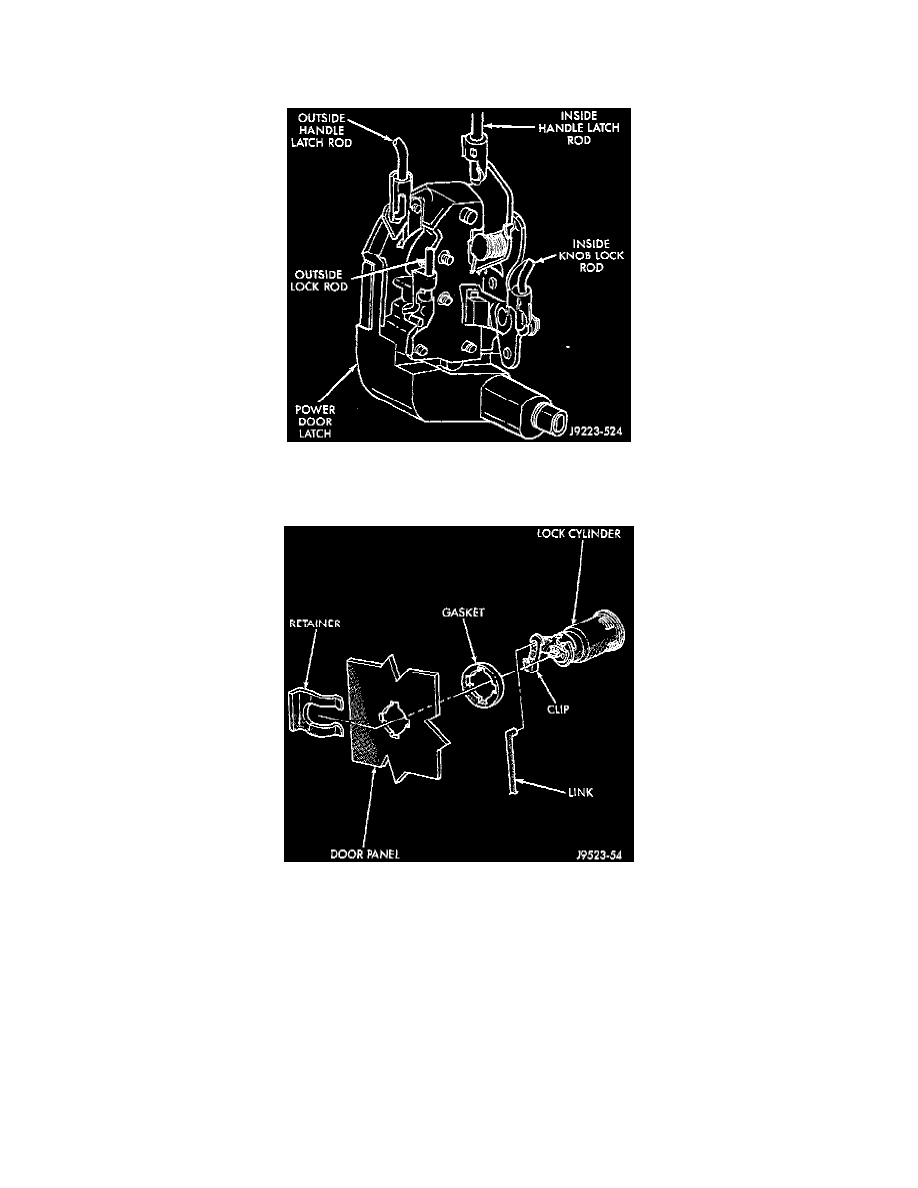 OUTSIDE HANDLE LATCH ROD

INSIDE HANDLE LATCH ROD

INSIDE KNOB LOCK ROD

OUTSIDE LOCK ROD

POWER DOOR LATCH

J9223-524

LOCK CYLINDER

RETAINER

GASKET

CLIP

LINK

DOOR PANEL

J9523-54