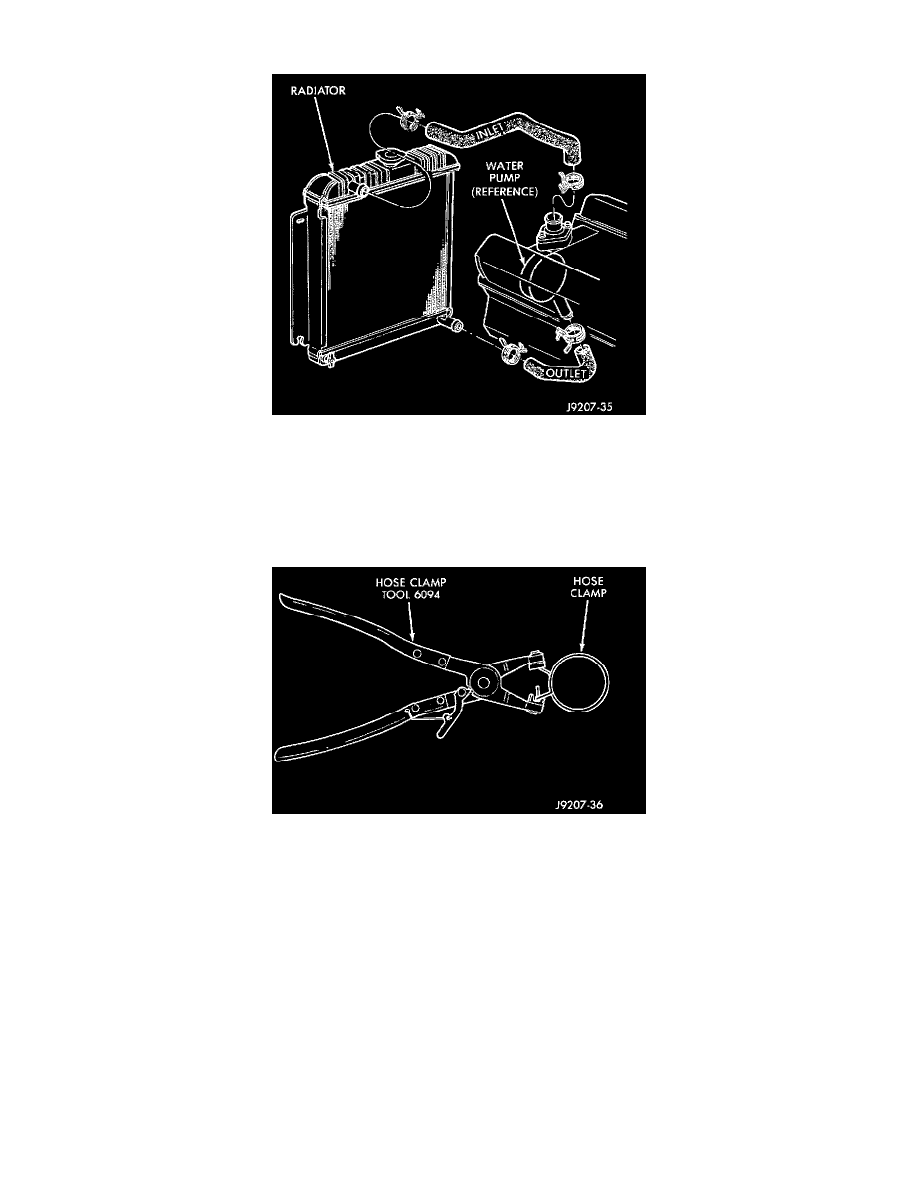 RADIATOR

INLET

WATER PUMP (REFERENCE)

OUTLET

J9207-35

HOSE CLAMP TOOL 6094

HOSE CLAMP

J9207-36