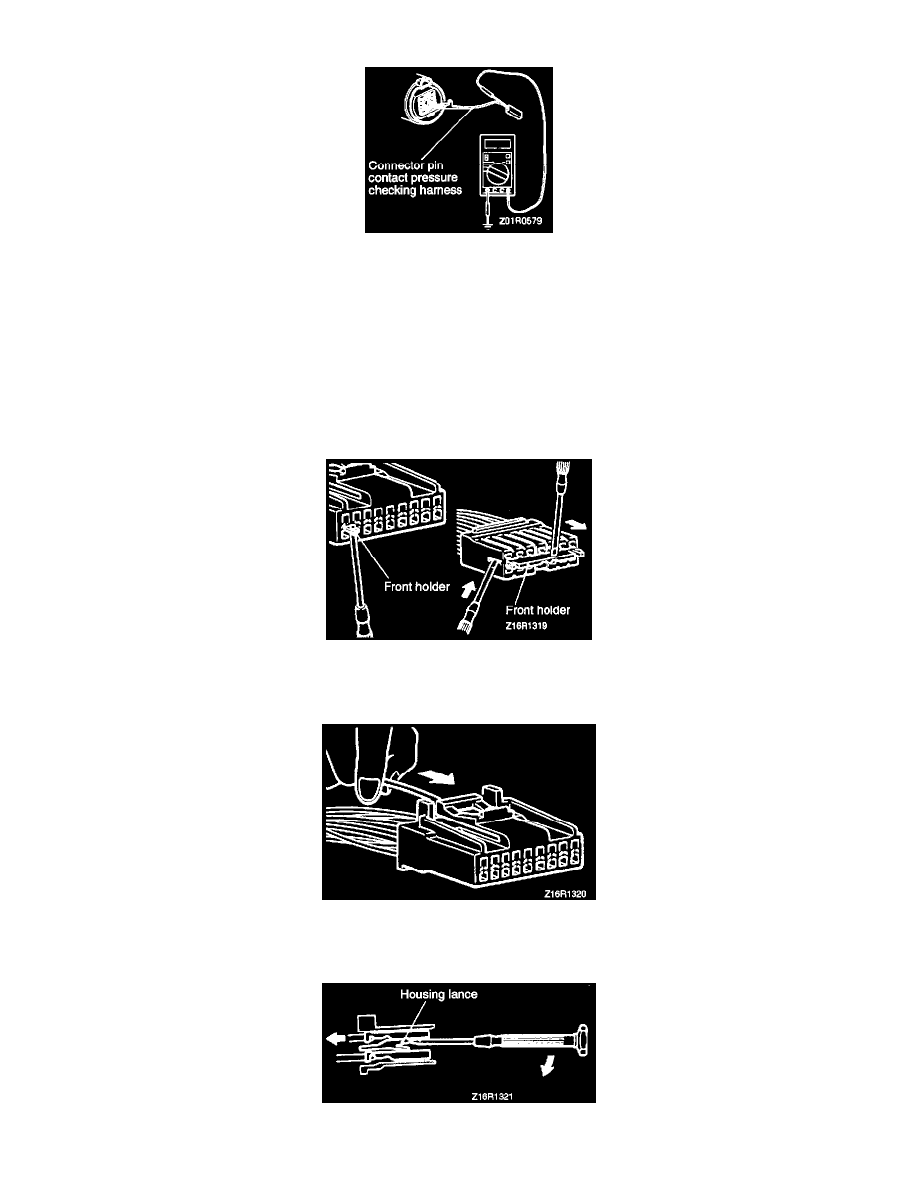 Connector pin contact pressure checking harness

Z01R0579

Front holder

Front holder

Z16R1319

Z16R1320

Housing lance

Z16R1321