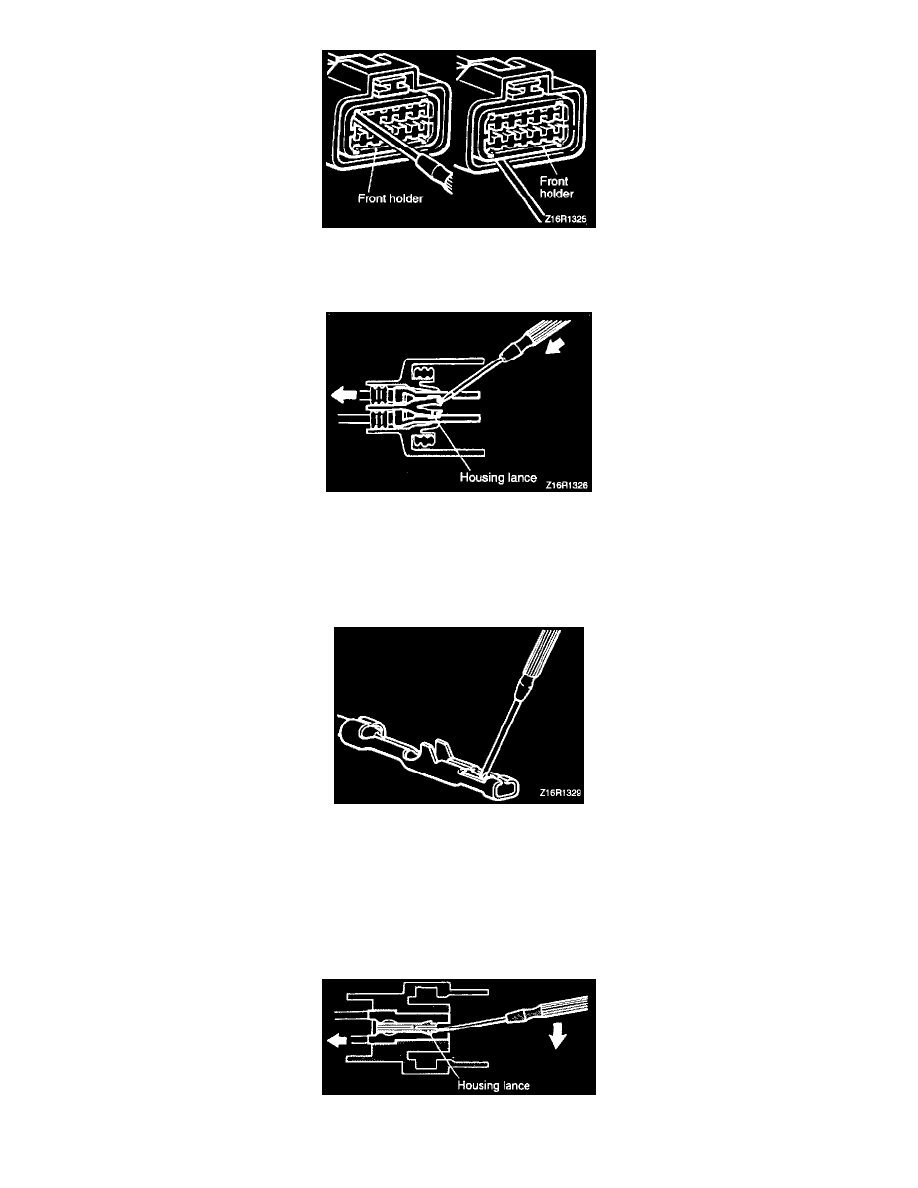 Front holder

Front holder

Z16R1325

Housing lance

Z16R1326

Z16R1329

Housing lance