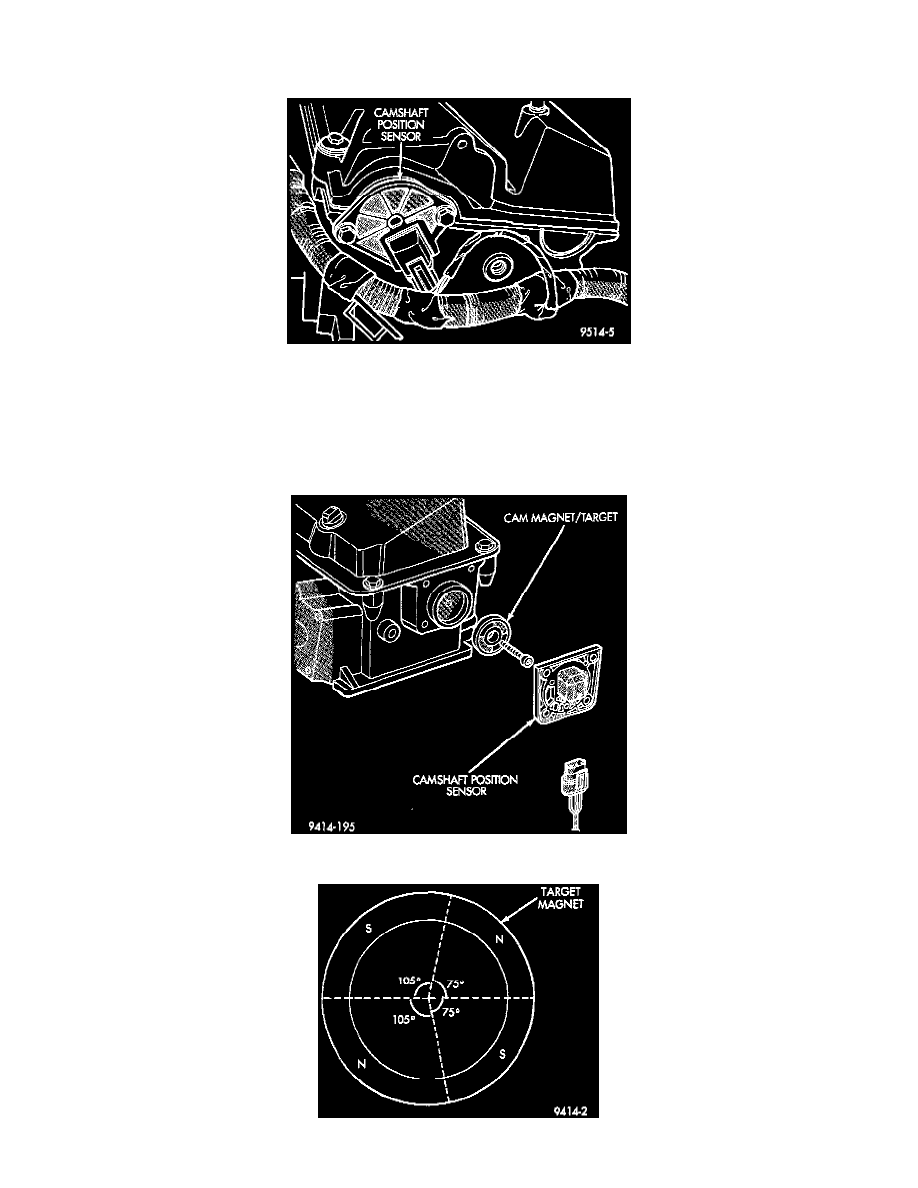 CAMSHAFT POSITION SENSOR

9514-5

CAM MAGNET/TARGET

CAMSHAFT POSITION SENSOR

9414-195

TARGET MAGNET

S

N

105°

75°

105°

75°

N

S

9414-2