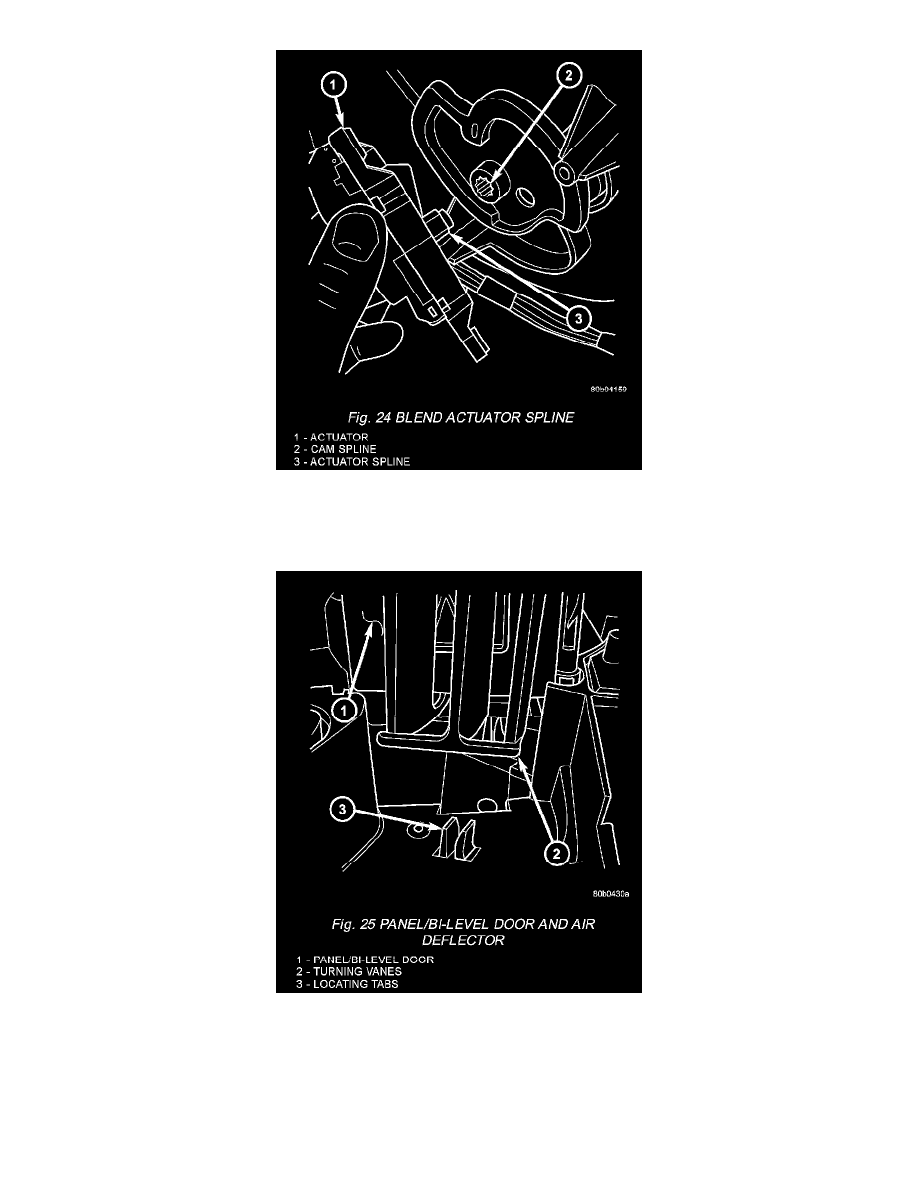 1

2

3

80b04150

Fig. 24 BLEND ACTUATOR SPLINE

1 - ACTUATOR
2 - CAM SPLINE
3 - ACTUATOR SPLINE

1

3

2

80b0430a

Fig. 25 PANEL/BI-LEVEL DOOR AND AIR DEFLECTOR

1 - PANEL/BI-LEVEL DOOR
2 - TURNING VANES
3 - LOCATING TABS