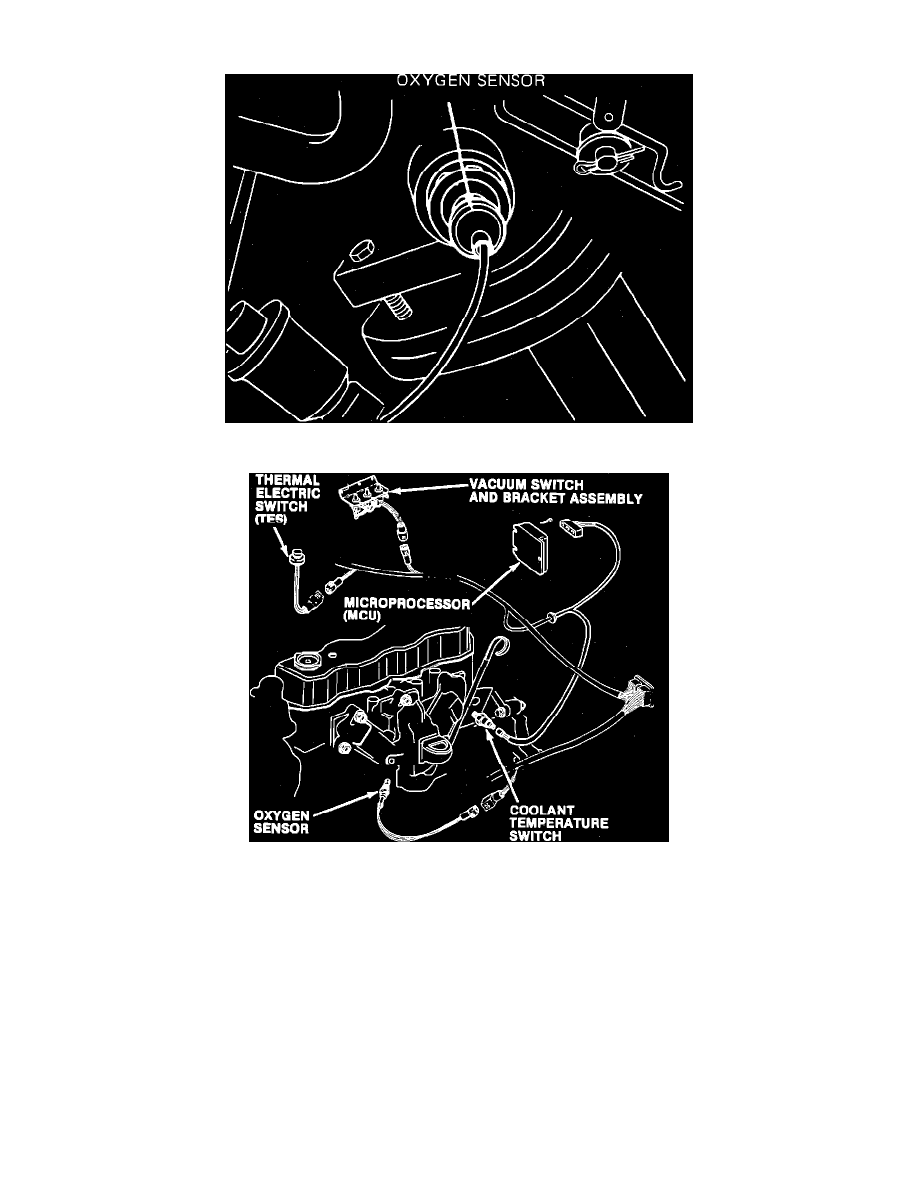 OXYGEN SENSOR

THERMAL ELECTRIC SWITCH (TES)

VACUUM SWITCH AND BRACKET ASSEMBLY

MICROPROCESSOR (MCU)

OXYGEN SENSOR

COOLANT TEMPERATURE SWITCH