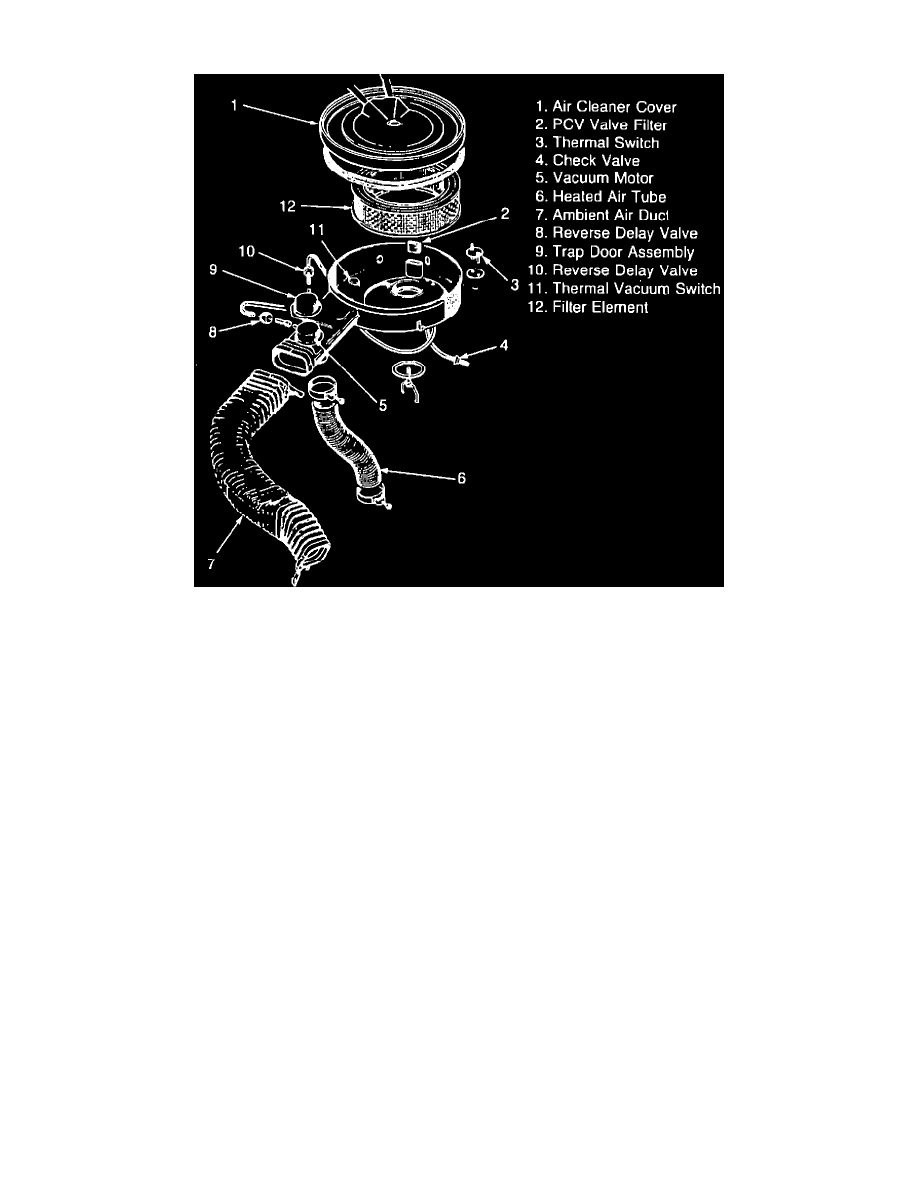 1
12
11
2
10
9
3
8
4
5
6
7

1. Air Cleaner Cover
2. PCV Valve Filter
3. Thermal Switch
4. Check Valve
5. Vacuum Motor
6. Heated Air Tube
7. Ambient Air Duct
8. Reverse Delay Valve
9. Trap Door Assembly
10. Reverse Delay Valve
11. Thermal Vacuum Switch
12. Filter Element