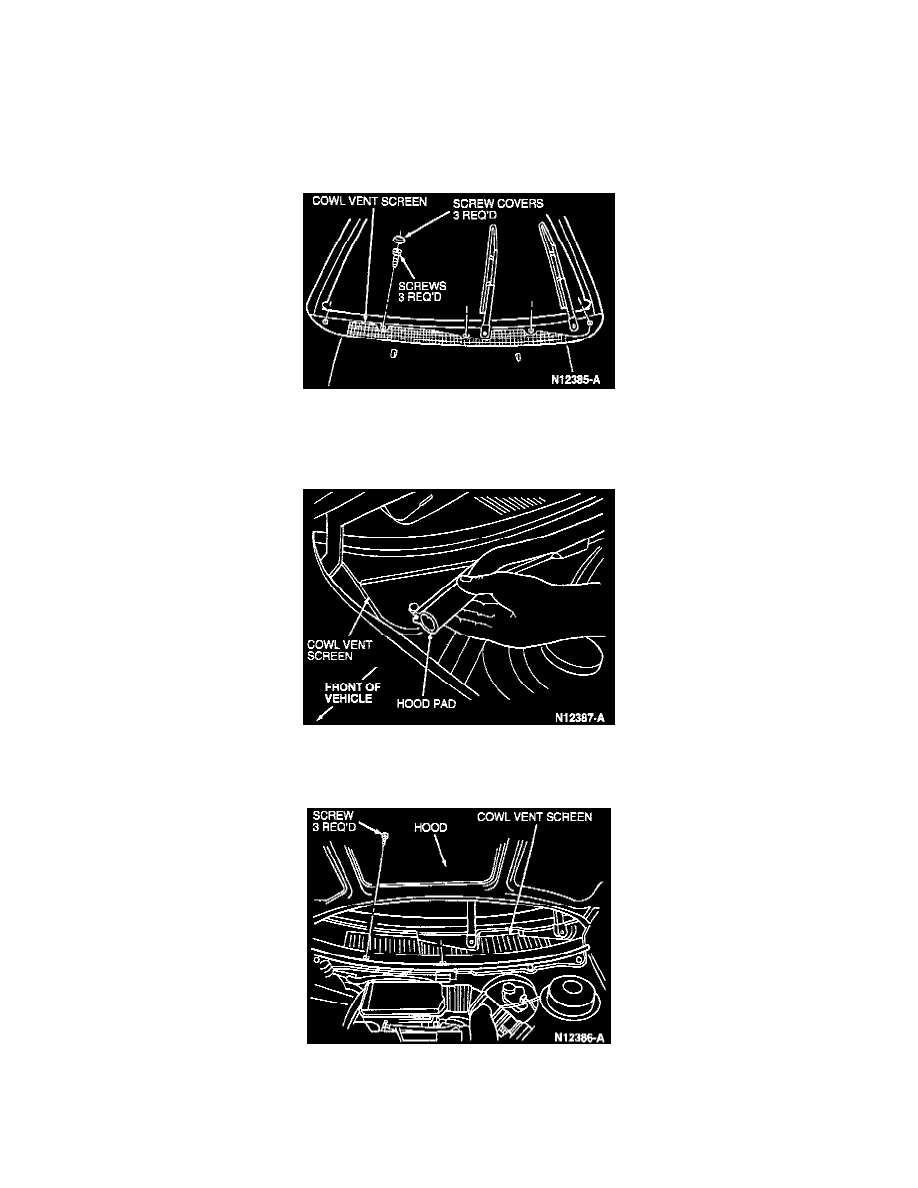 COWL VENT SCREEN
SCREW COVERS
3 REQ'D
SCREWS
3 REQ'D
N12385-A

COWL VENT SCREEN
FRONT OF VEHICLE
HOOD PAD
N12387-A

SCREW
3 REQ'D
HOOD
COWL VENT SCREEN
N12386-A