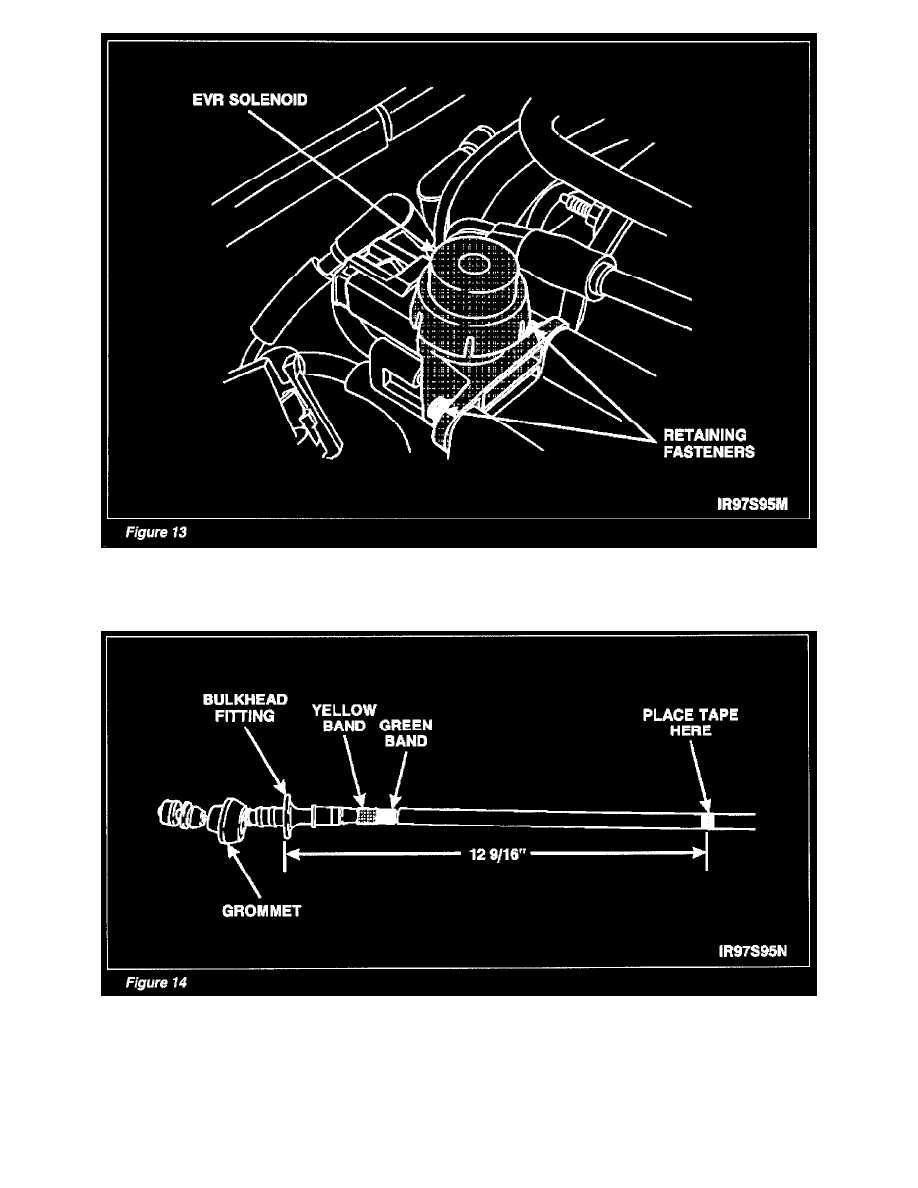 EVR SOLENOID

RETAINING FASTENERS

IR97S95M

Figure 13

BULKHEAD FITTING

YELLOW BAND

GREEN BAND

PLACE TAPE HERE

12 9/16"

GROMMET

IR97S95N

Figure 14