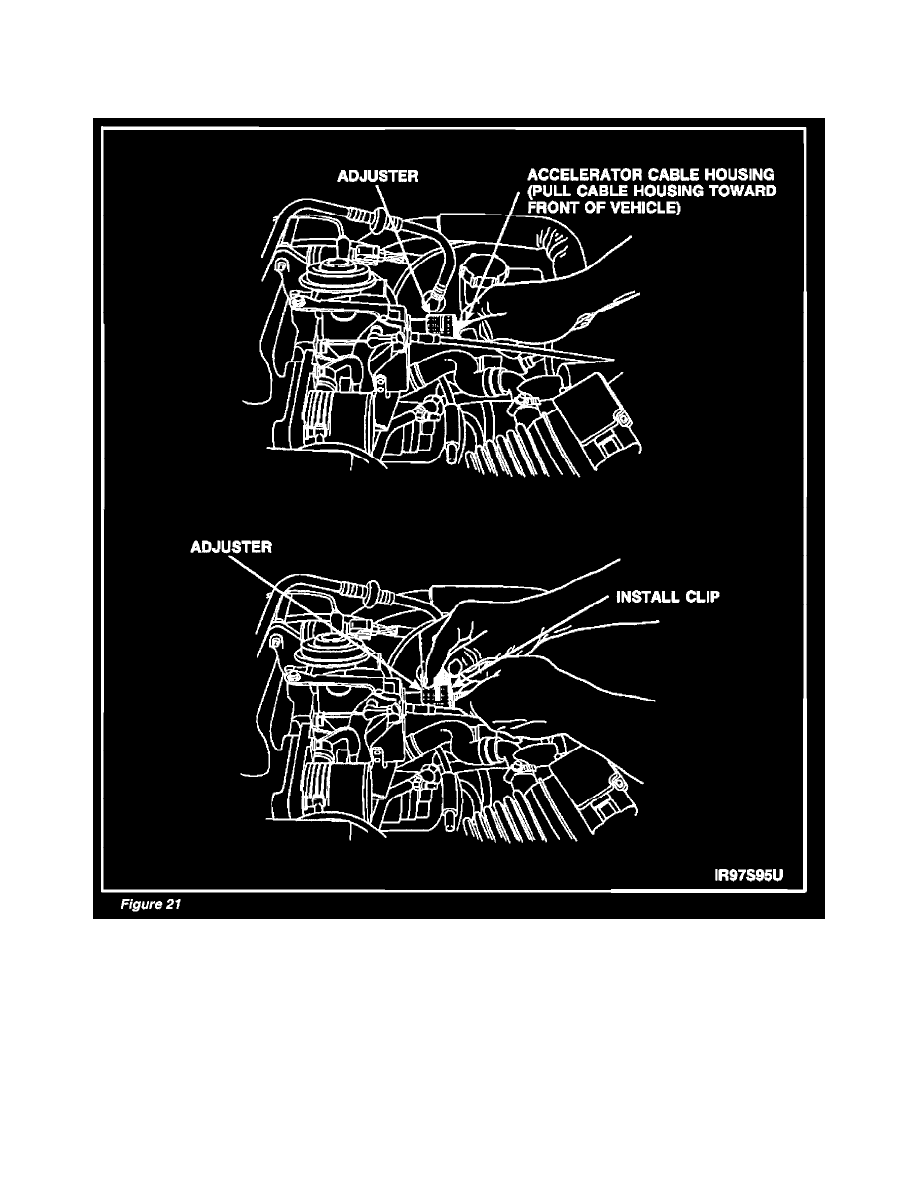 ADJUSTER

ACCELERATOR CABLE HOUSING (PULL CABLE HOUSING TOWARD FRONT OF VEHICLE)

ADJUSTER

INSTALL CLIP

IR97S95U

Figure 21