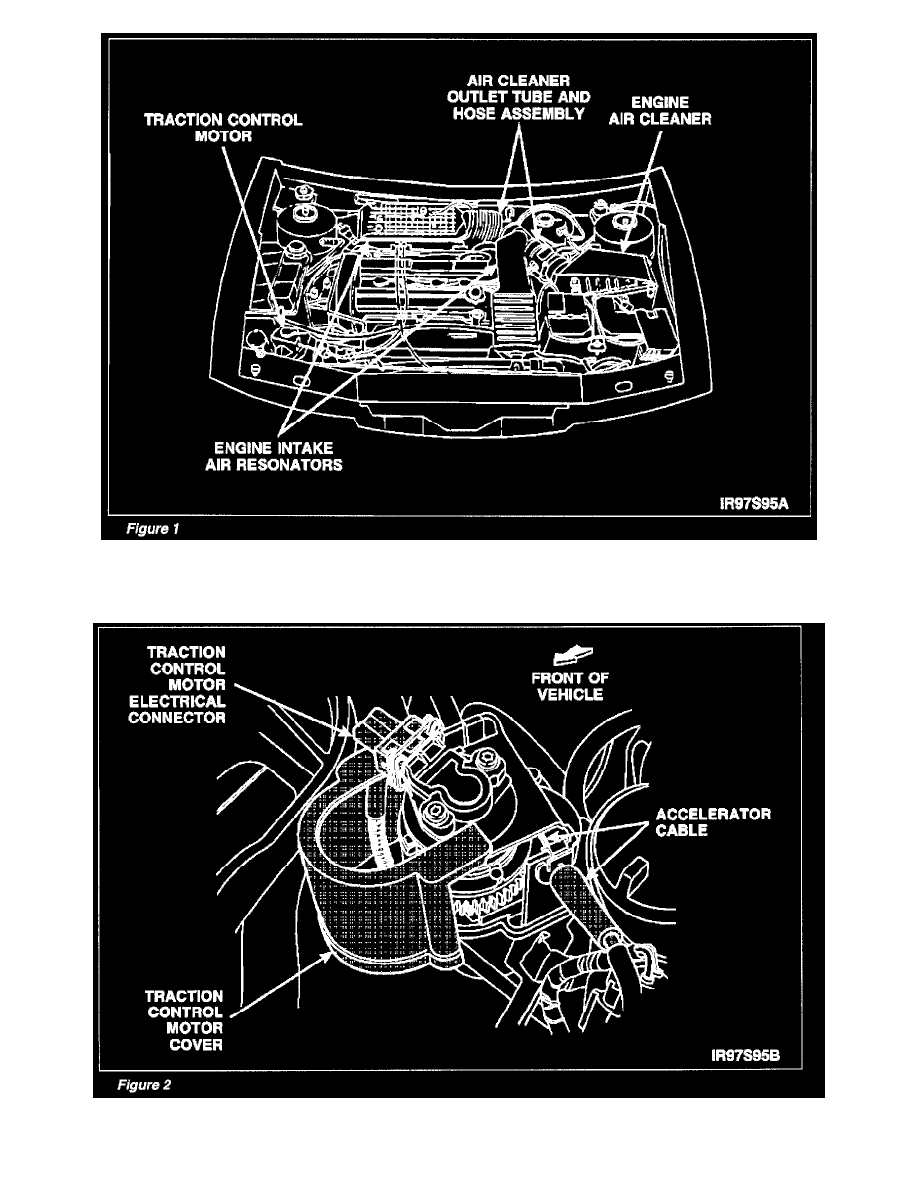 TRACTION CONTROL MOTOR

AIR CLEANER OUTLET TUBE AND HOSE ASSEMBLY

ENGINE AIR CLEANER

ENGINE INTAKE AIR RESONATORS

IR97S95A

Figure 1

TRACTION CONTROL MOTOR ELECTRICAL CONNECTOR

FRONT OF VEHICLE

ACCELERATOR CABLE

TRACTION CONTROL MOTOR COVER

IR97S95B

Figure 2