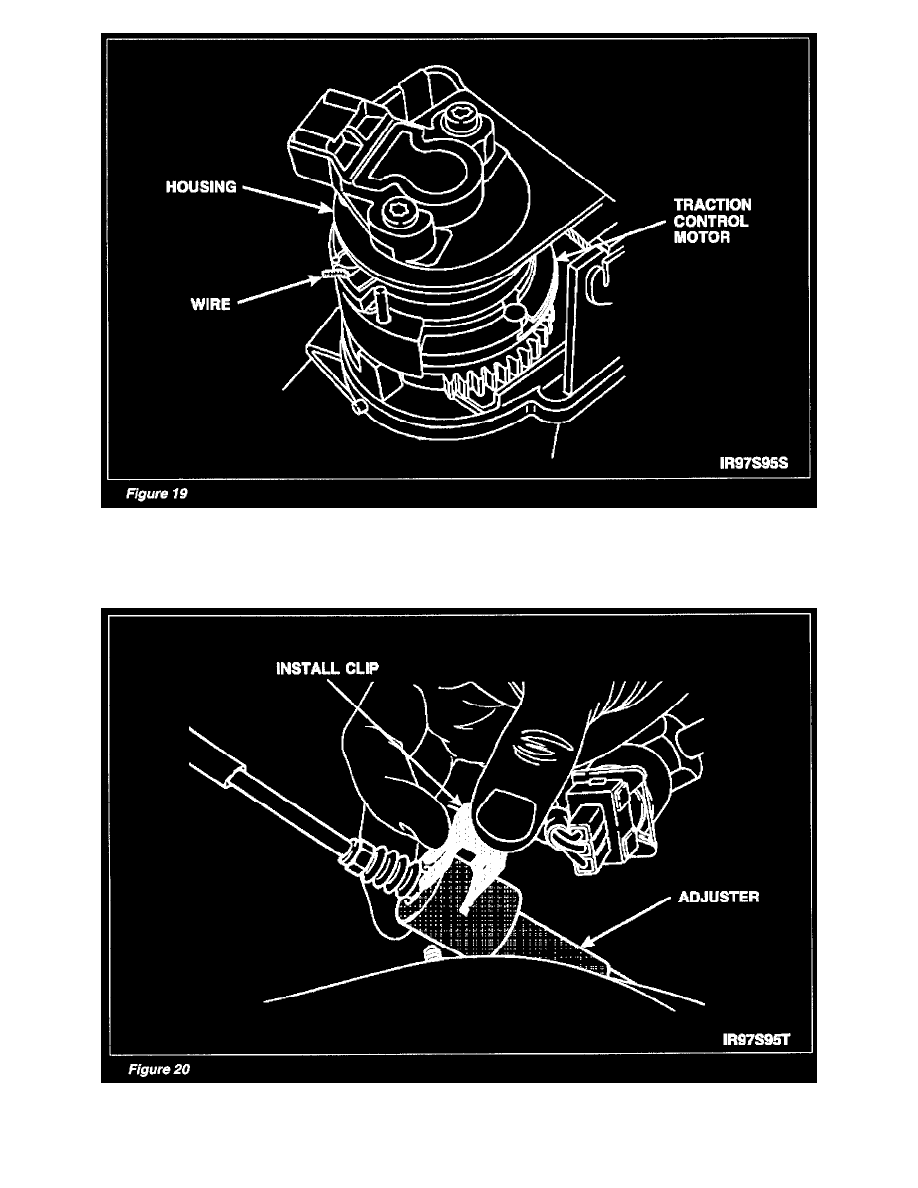 HOUSING

TRACTION CONTROL MOTOR

WIRE

IR97S95S

Figure 19

INSTALL CLIP

ADJUSTER

IR97S95T

Figure 20