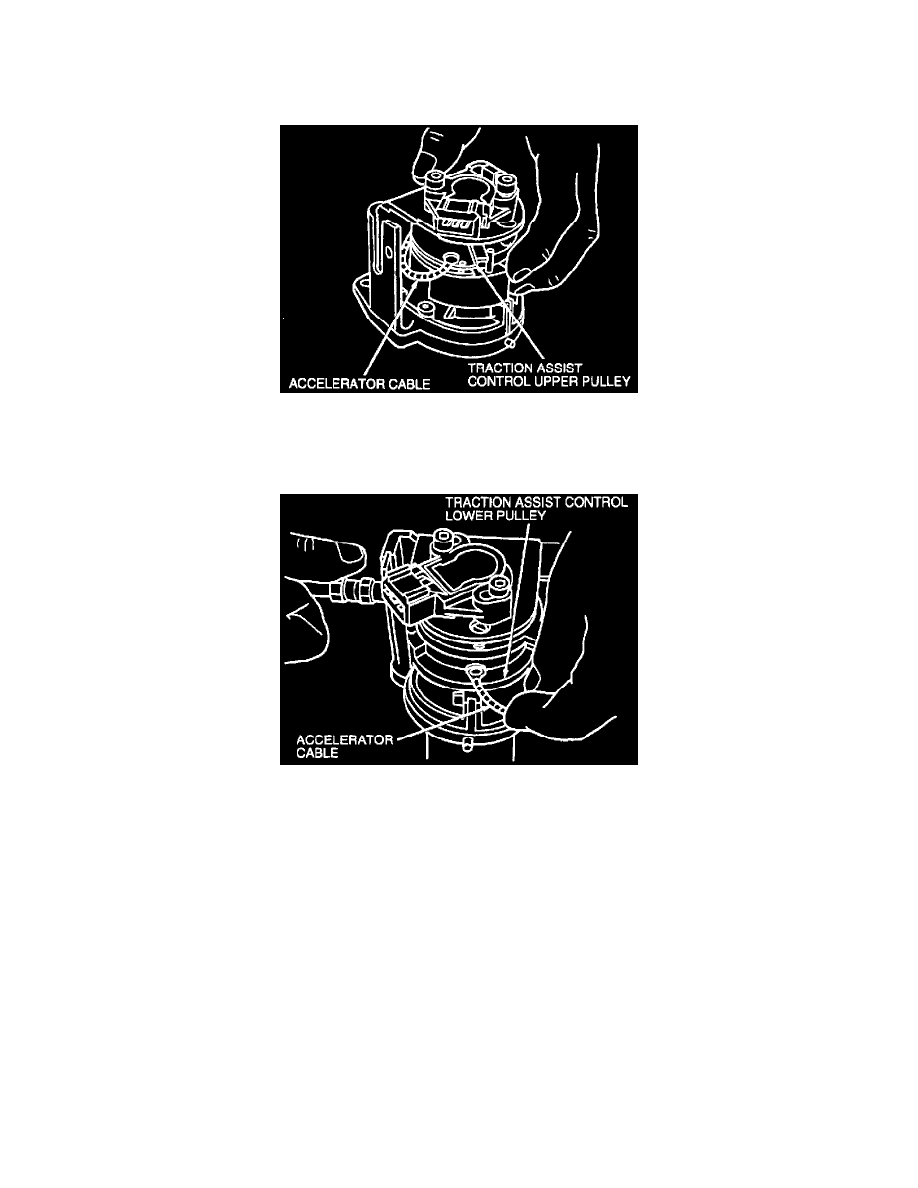 ACCELERATOR CABLE

TRACTION ASSIST CONTROL UPPER PULLEY

TRACTION ASSIST CONTROL LOWER PULLEY

ACCELERATOR CABLE