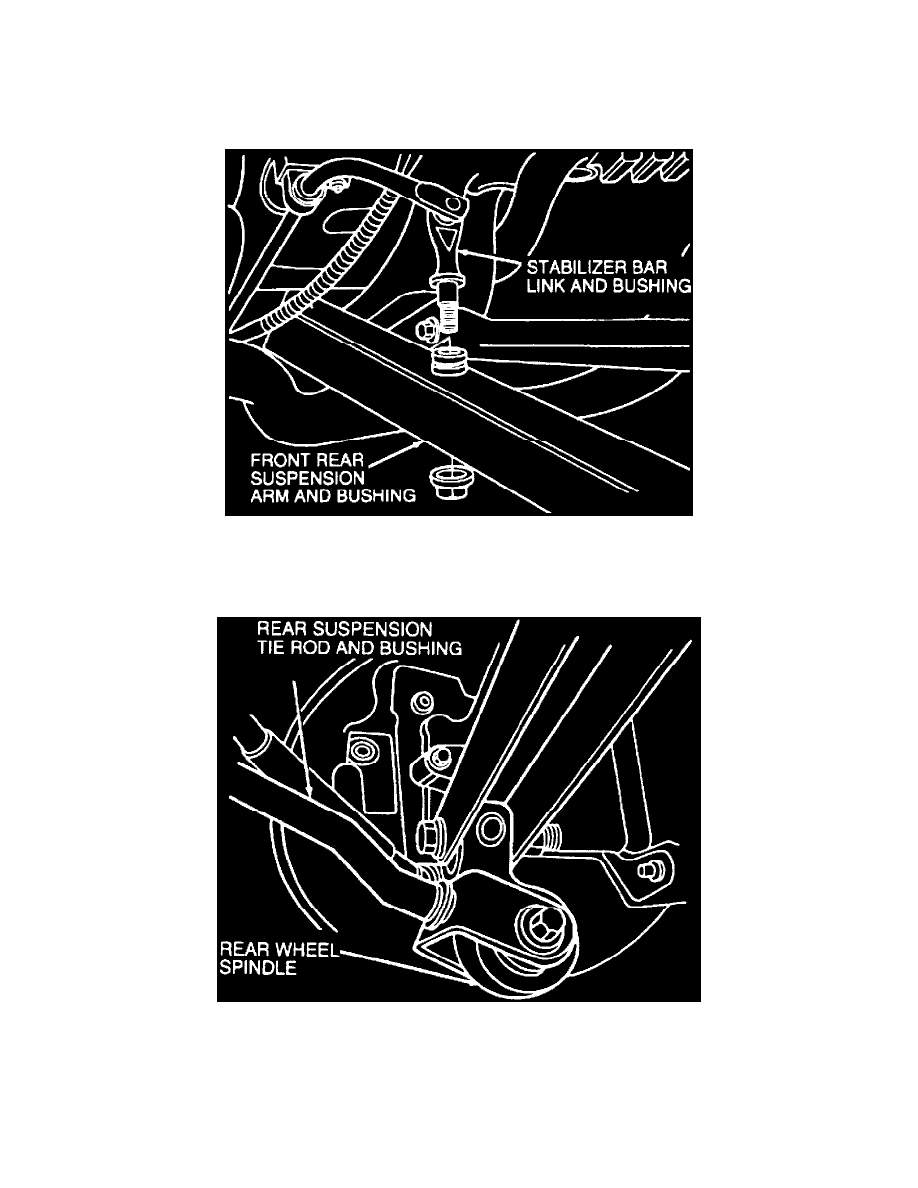 STABILIZER BAR LINK AND BUSHING

FRONT REAR SUSPENSION ARM AND BUSHING

REAR SUSPENSION TIE ROD AND BUSHING

REAR WHEEL SPINDLE