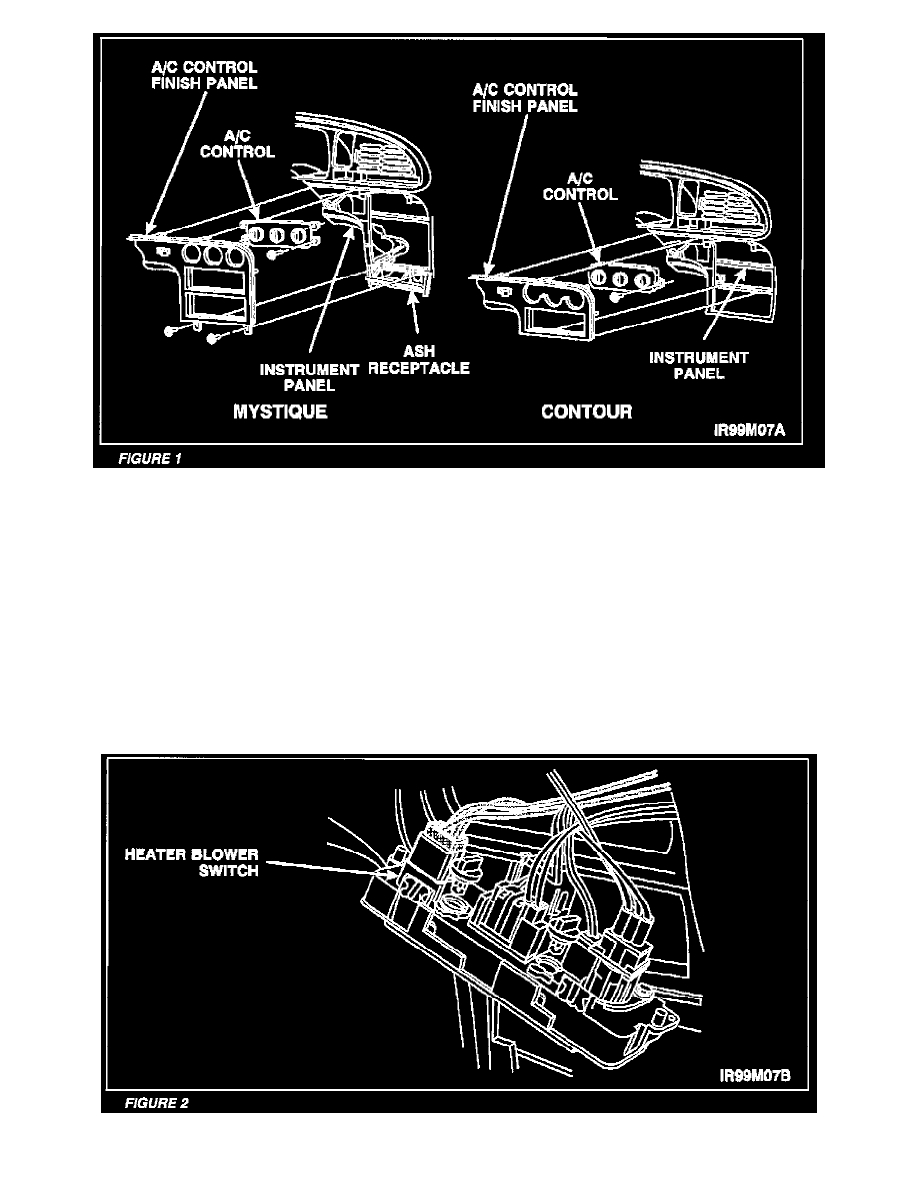 A/C CONTROL FINISH PANEL

A/C CONTROL

INSTRUMENT PANEL

ASH RECEPTACLE

MYSTIQUE

A/C CONTROL FINISH PANEL

A/C CONTROL

INSTRUMENT PANEL

CONTOUR

IR99M07A

FIGURE 1

HEATER BLOWER SWITCH

IR99M07B

FIGURE 2