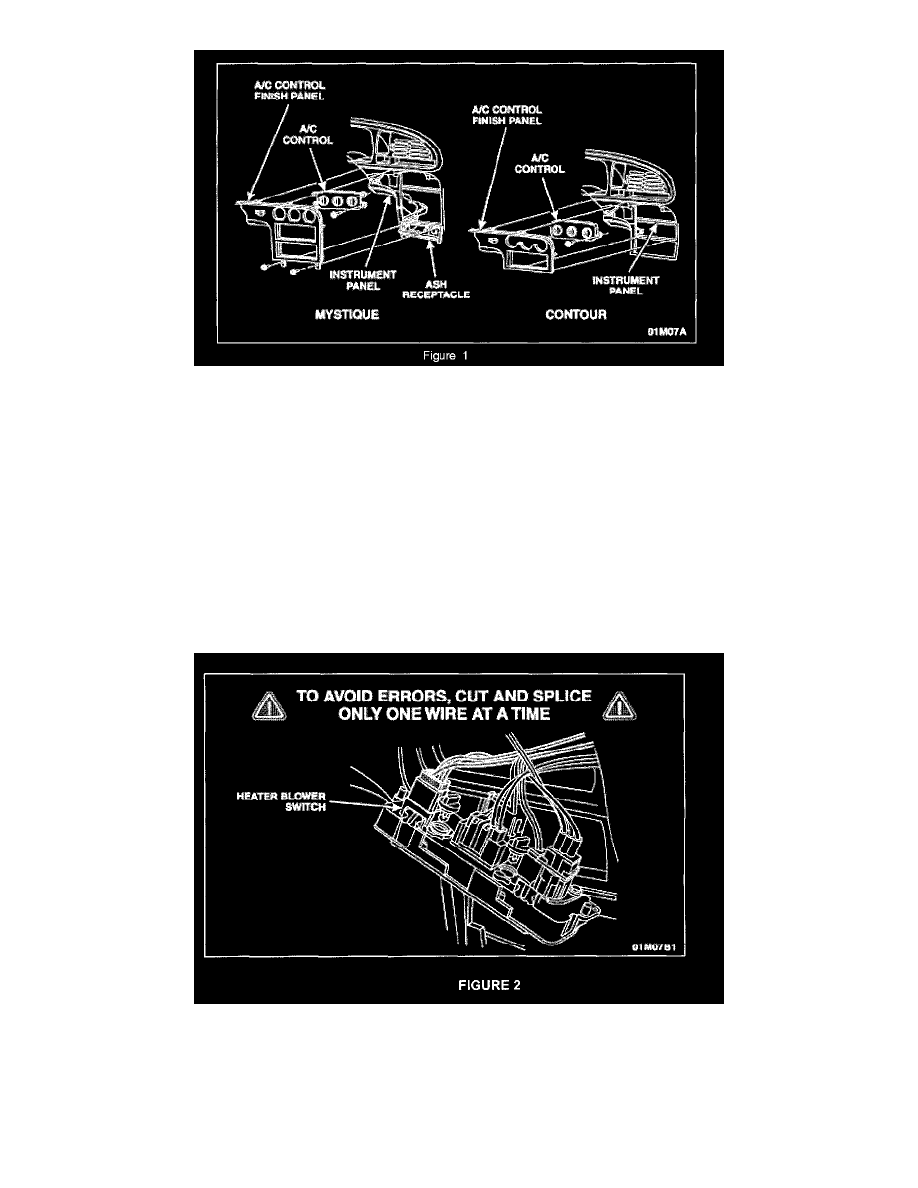 A/C CONTROL FINISH PANEL

A/C CONTROL

INSTRUMENT PANEL

ASH RECEPTACLE

MYSTIQUE

A/C CONTROL FINISH PANEL

A/C CONTROL

INSTRUMENT PANEL

CONTOUR

01M07A

Figure 1

TO AVOID ERRORS, CUT AND SPLICE ONLY ONE WIRE AT A TIME

HEATER BLOWER SWITCH

01M07B1

FIGURE 2