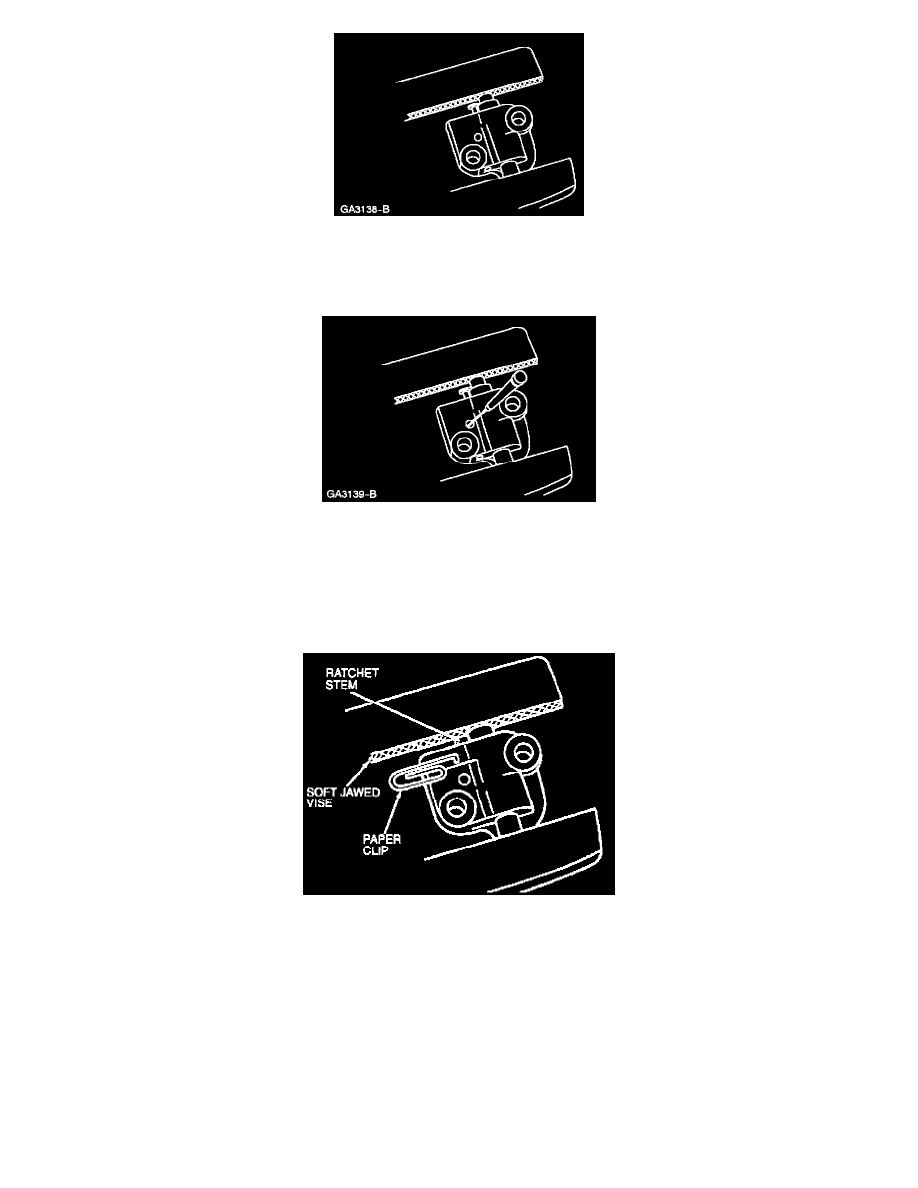 GA3138-B

GA3139-B

RATCHET STEM

SOFT JAWED VISE

PAPER CLIP