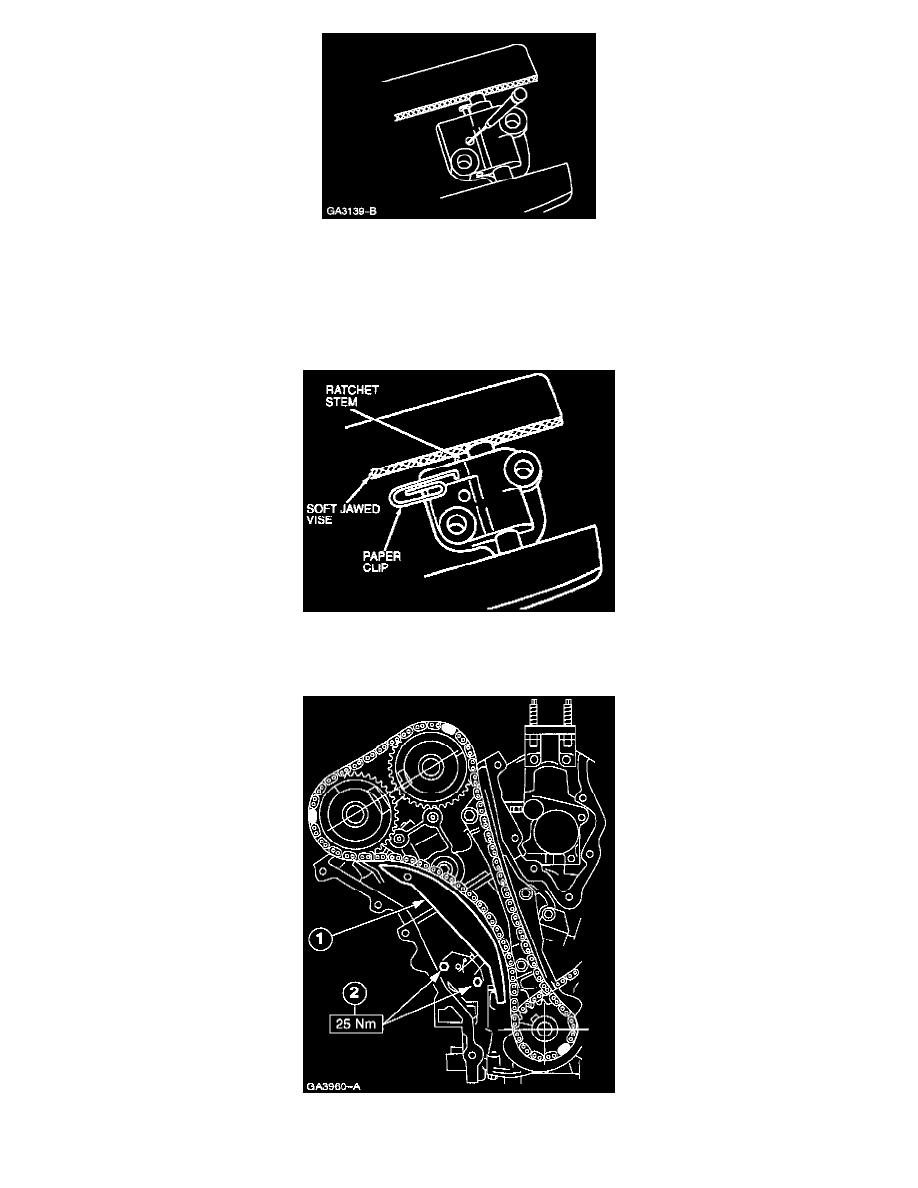 GA3139-B

RATCHET STEM

SOFT JAWED VISE

PAPER CLIP

1

2

25 Nm

GA3960-A