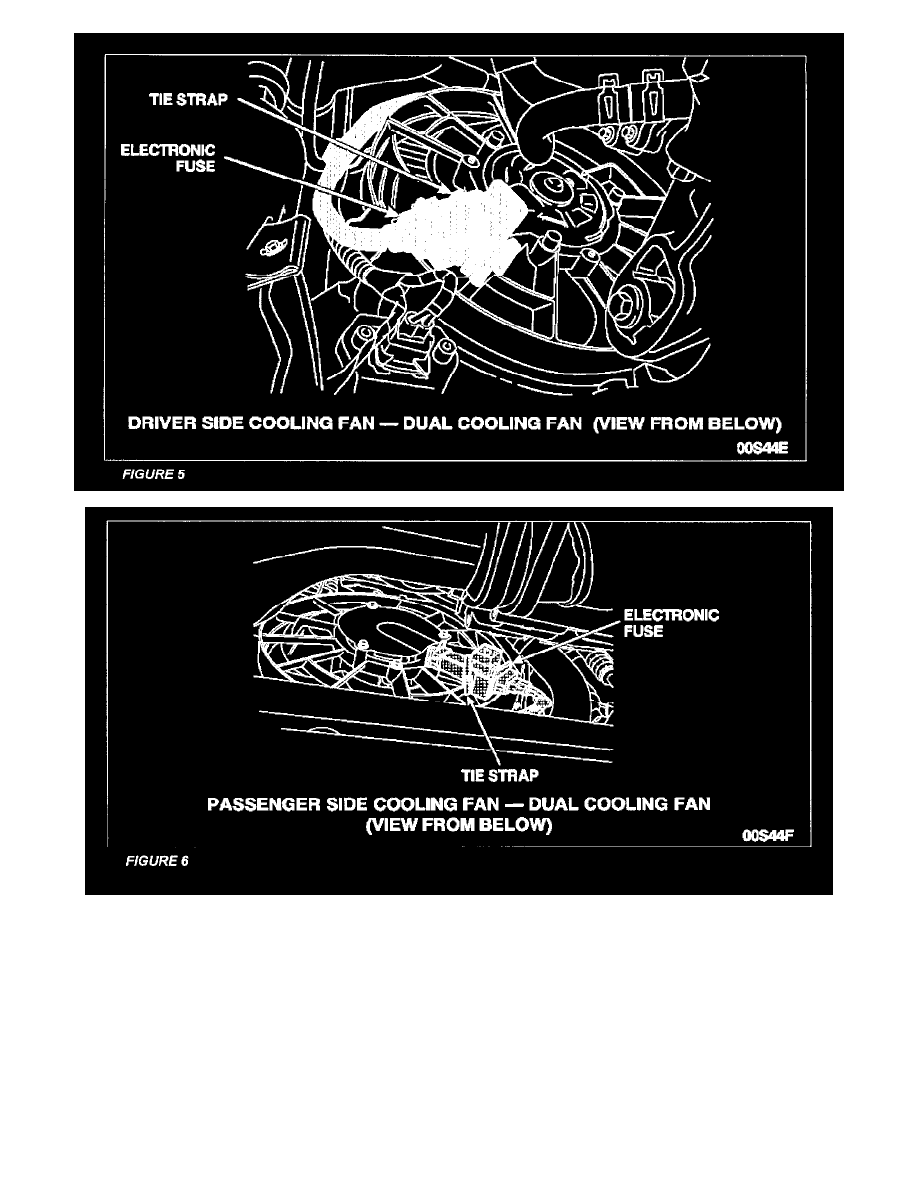 TIE STRAP

ELECTRONIC FUSE

DRIVER SIDE COOLING FAN — DUAL COOLING FAN (VIEW FROM BELOW)

00S44E

FIGURE 5

ELECTRONIC FUSE

TIE STRAP

PASSENGER SIDE COOLING FAN — DUAL COOLING FAN (VIEW FROM BELOW)

00S44F

FIGURE 6