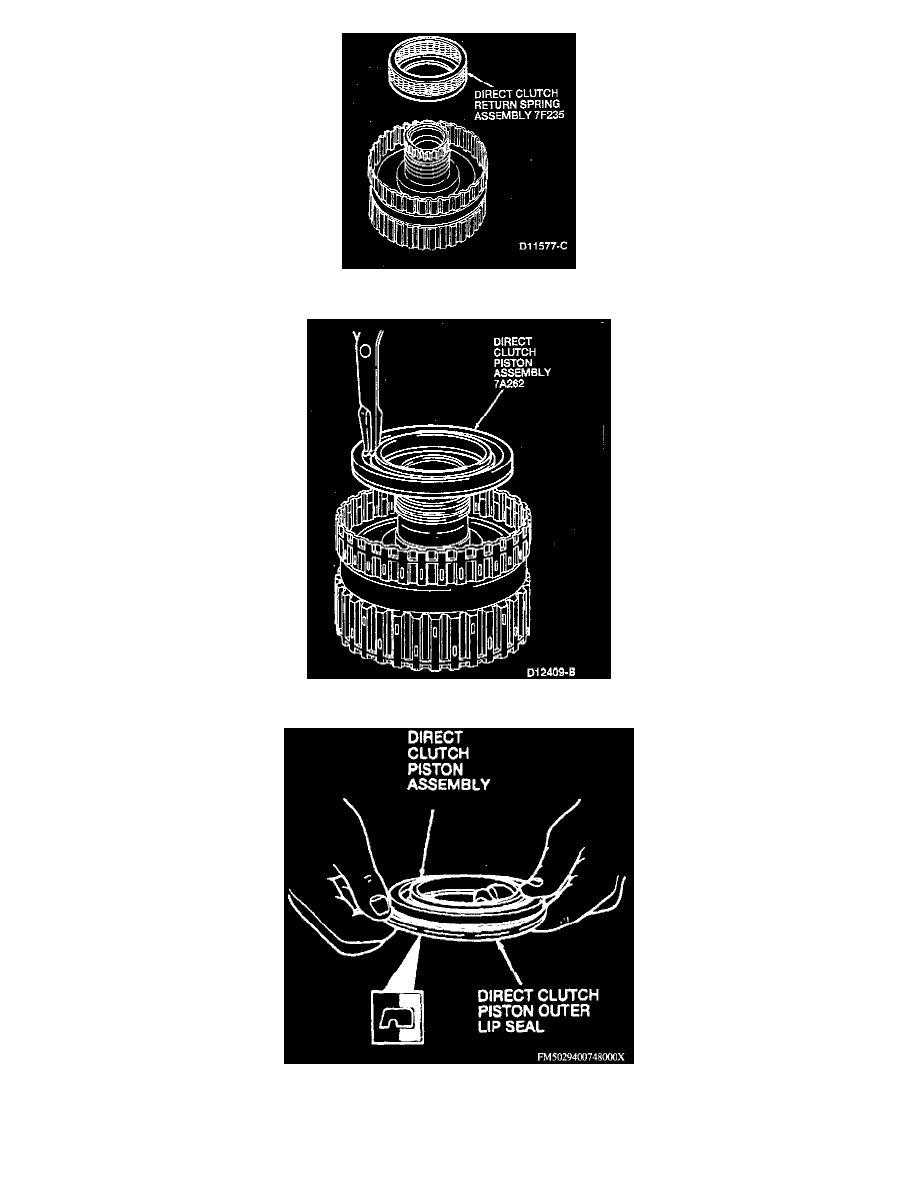 DIRECT CLUTCH RETURN SPRING ASSEMBLY 7F235

D11577-C

DIRECT CLUTCH PISTON ASSEMBLY 7A262

D12409-B

DIRECT CLUTCH PISTON ASSEMBLY

DIRECT CLUTCH PISTON OUTER LIP SEAL

FM5029400748000X