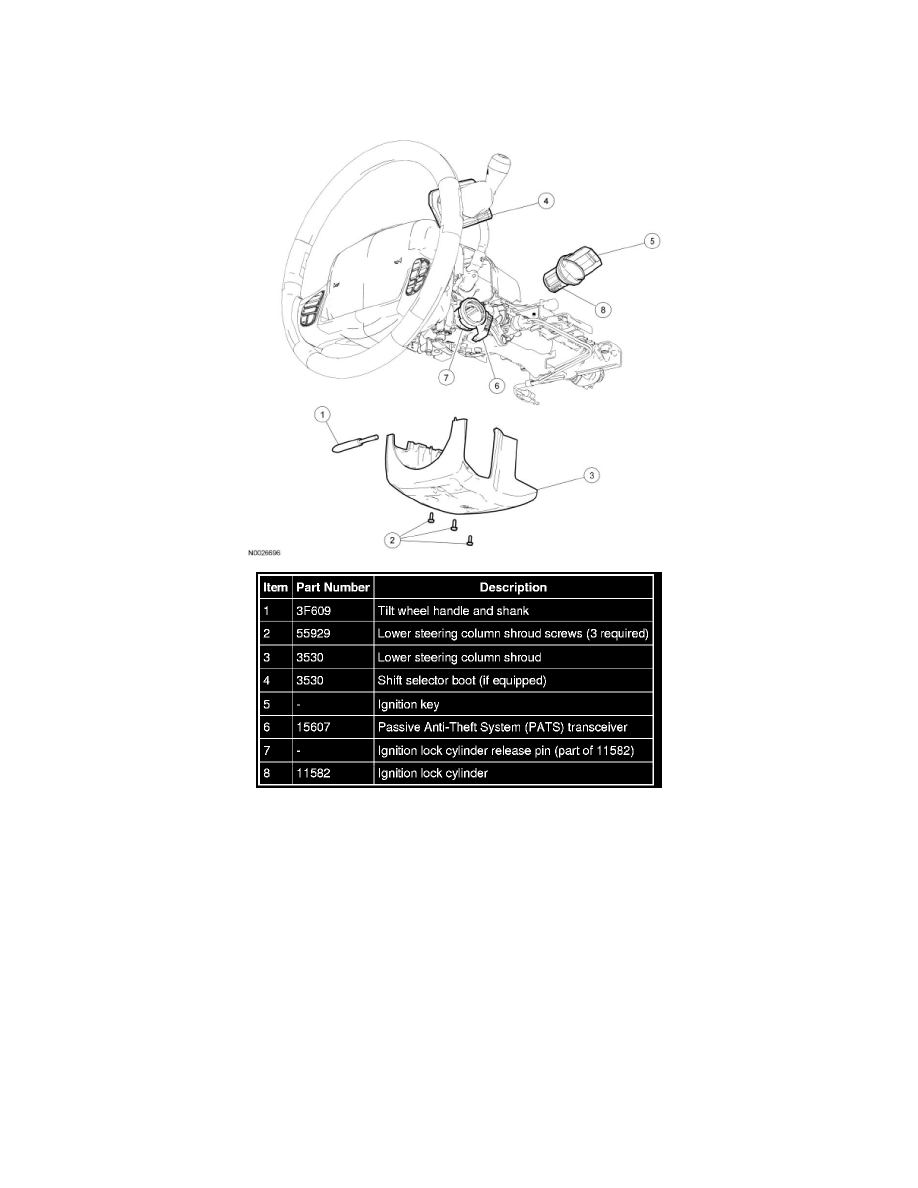 4
5
8
7
6
1
3
2
N0026696

| Item | Part Number | Description |
|---|---|---|
| 1 | 3F609 | Tilt wheel handle and shank |
| 2 | 55929 | Lower steering column shroud screws (3 required) |
| 3 | 3530 | Lower steering column shroud |
| 4 | 3530 | Shift selector boot (if equipped) |
| 5 | - | Ignition key |
| 6 | 15607 | Passive Anti-Theft System (PATS) transceiver |
| 7 | - | Ignition lock cylinder release pin (part of 11582) |
| 8 | 11582 | Ignition lock cylinder |