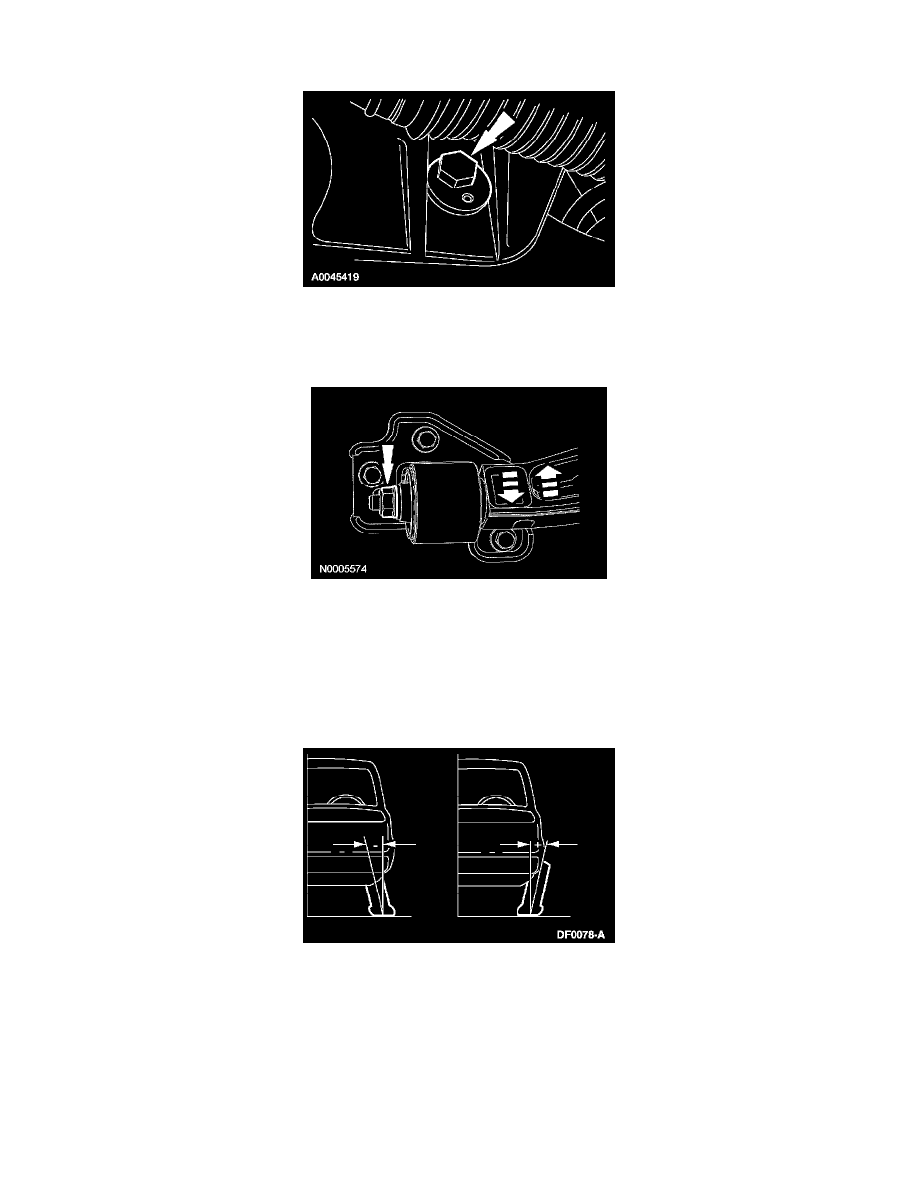 A0045419

N0005574

DF0078-A