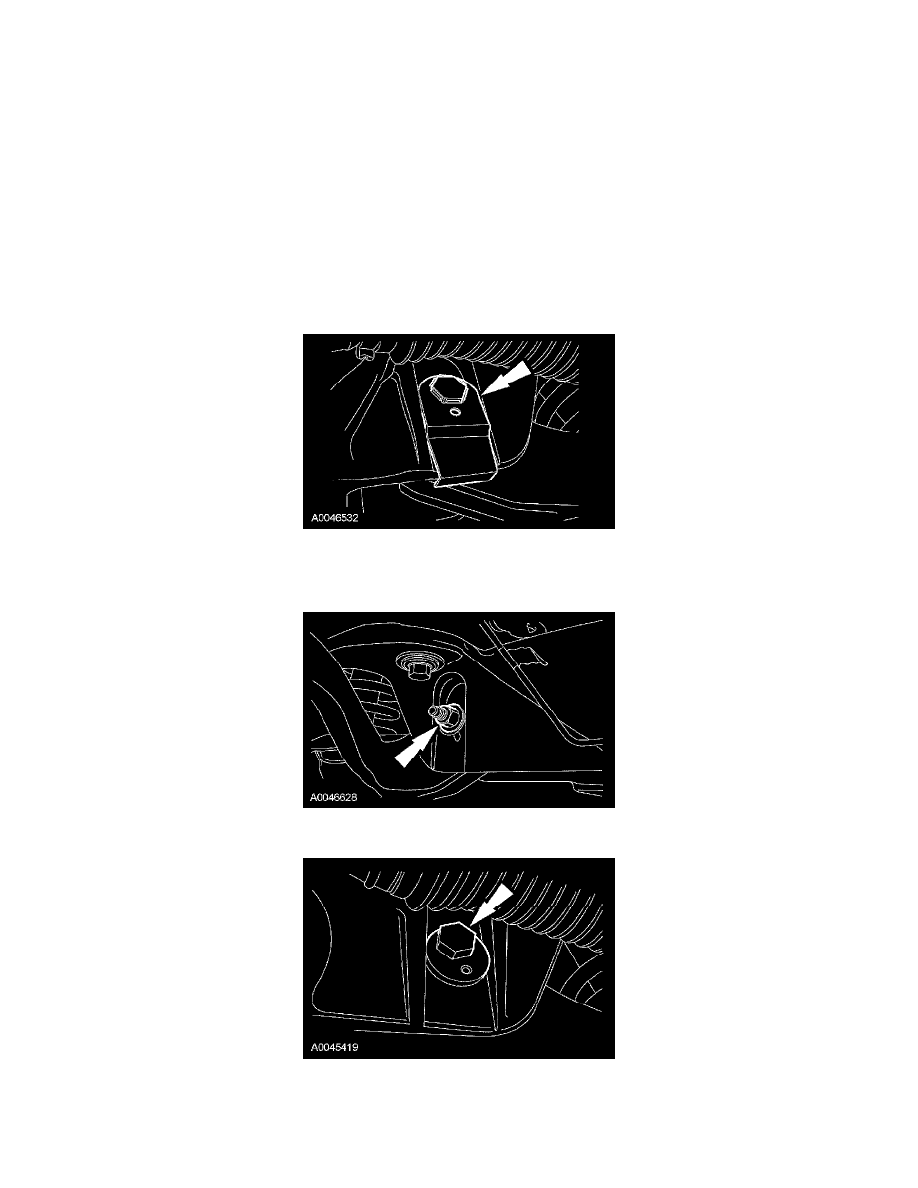 A0046532

A0046628

A0045419