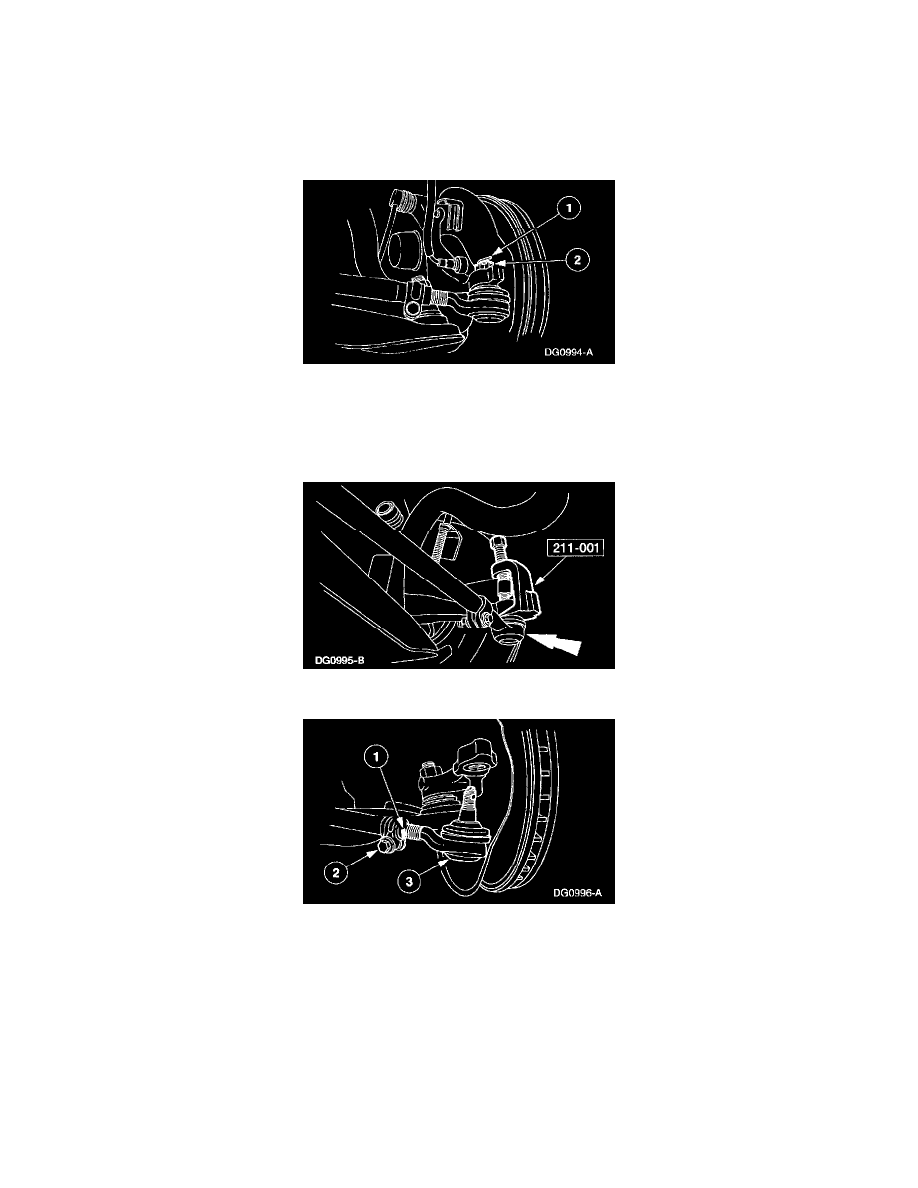 1
2
DG0994-A

211-001
DG0995-B

1
2
3
DG0996-A