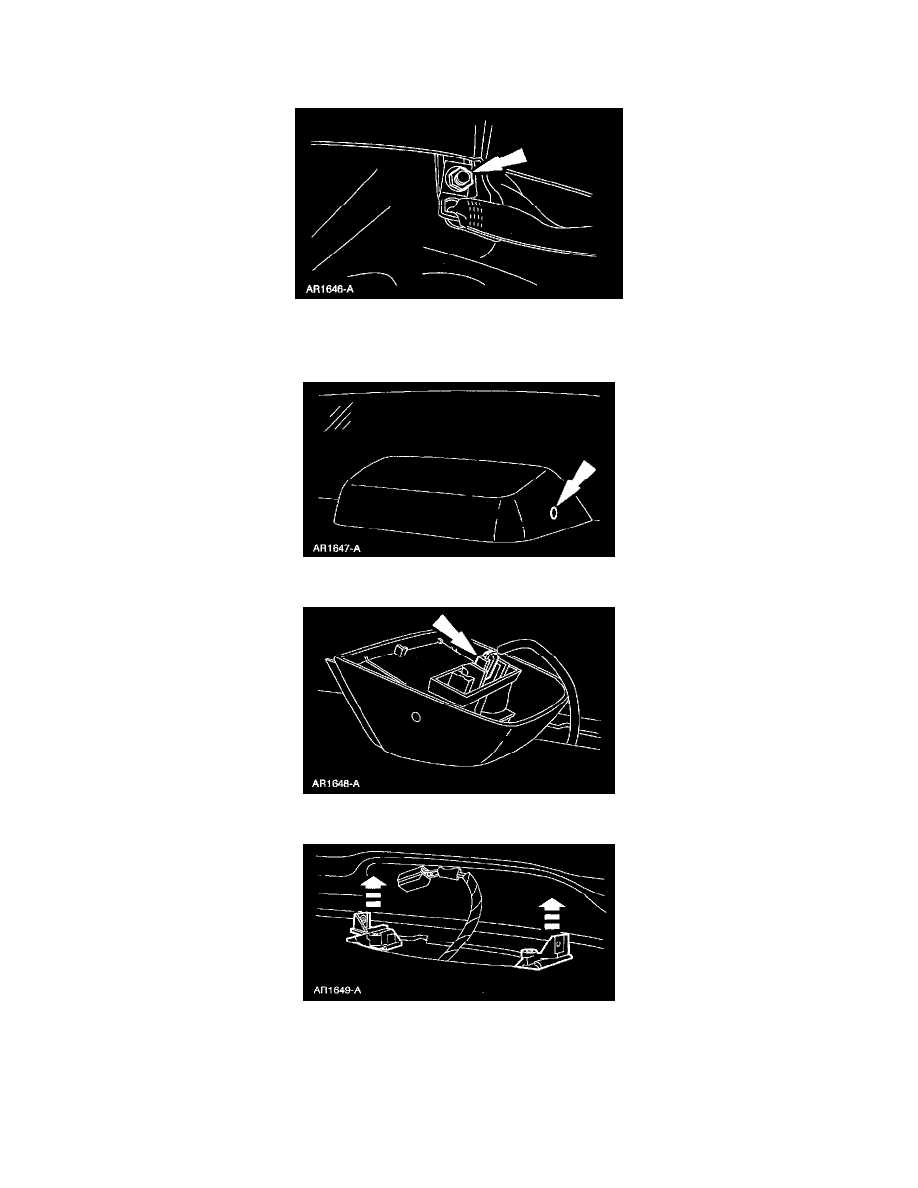 AR1646-A

AR1647-A

AR1648-A

AR1649-A