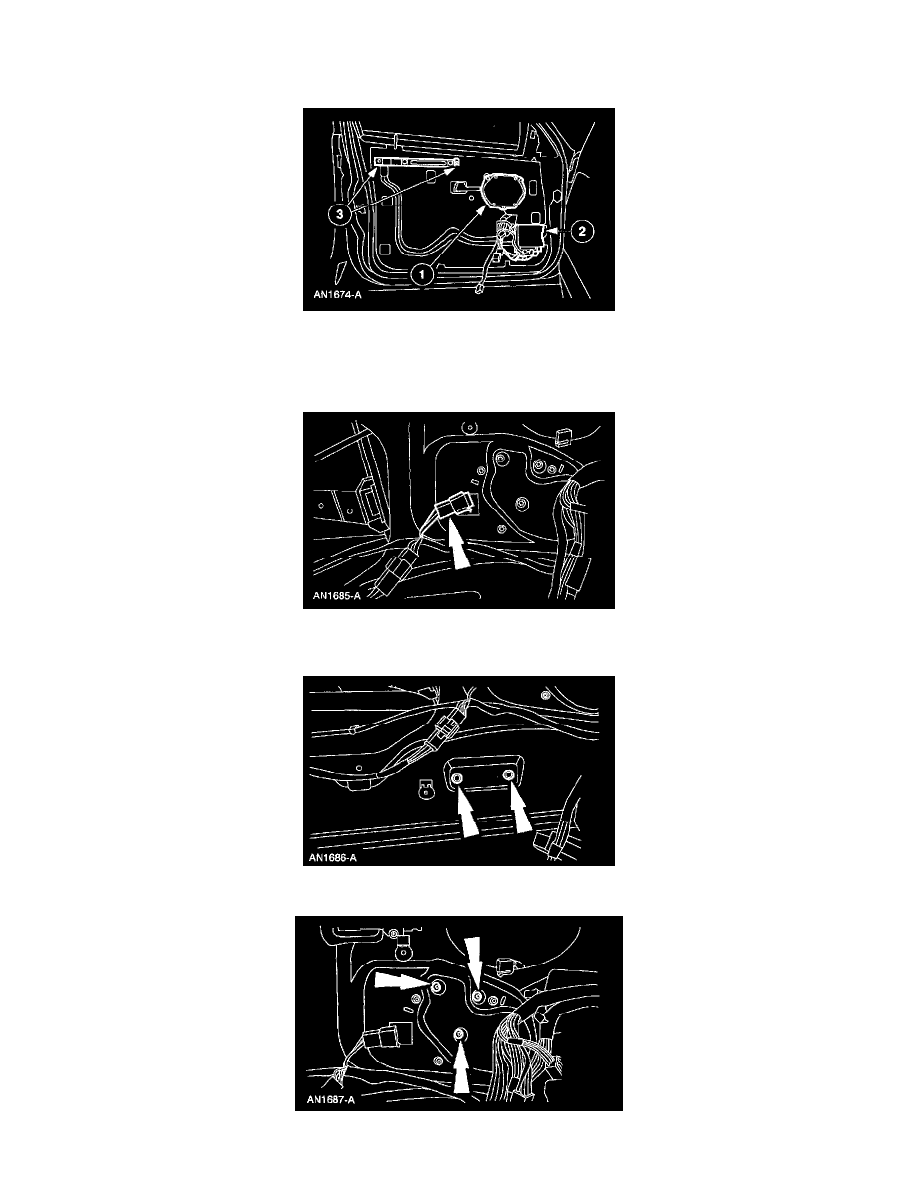 3
2
1
AN1674-A

AN1685-A

AN1686-A

AN1687-A