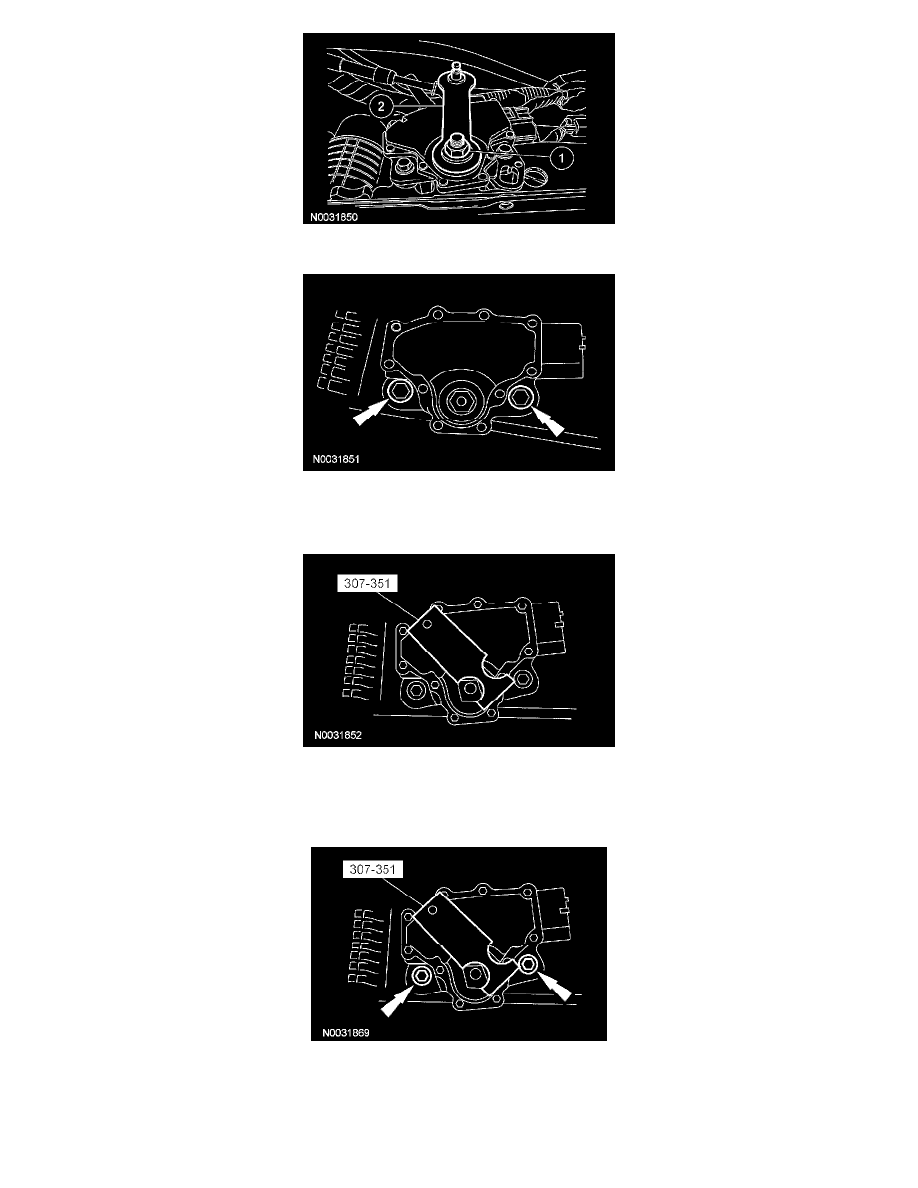 2
1
N0031850

N0031851

307-351
N0031852

307-351
N0031869