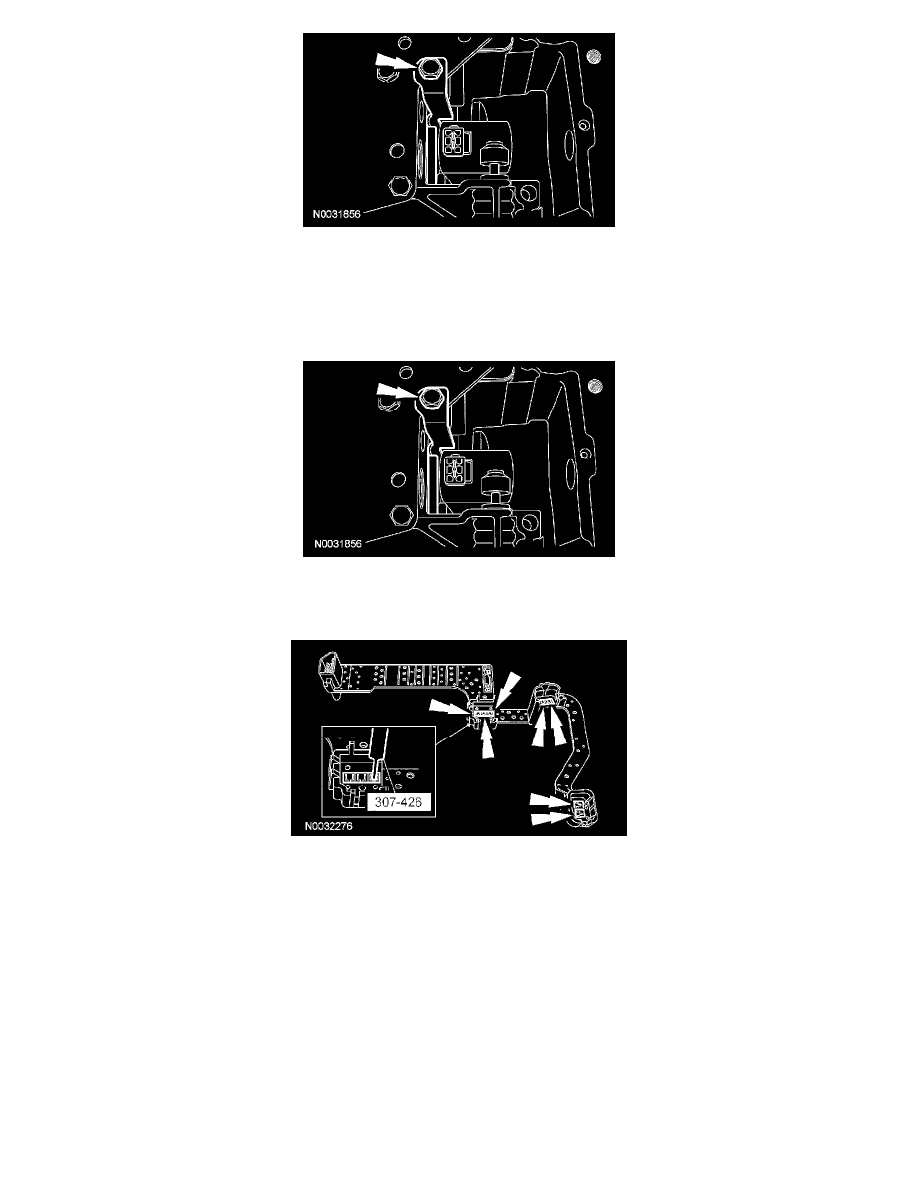 N0031856

N0031856

307-426

N0032276