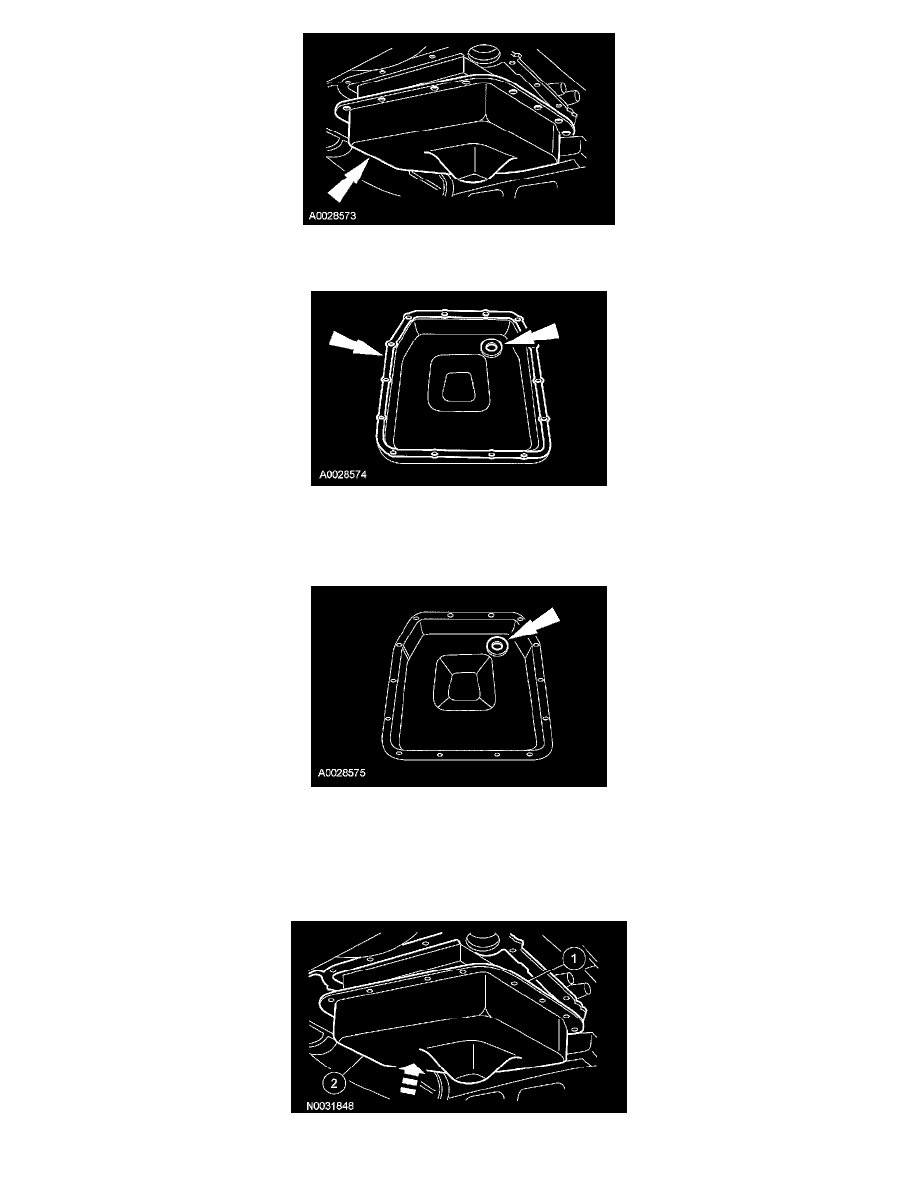 A0028573

A0028574

A0028575

1

2

N0031848